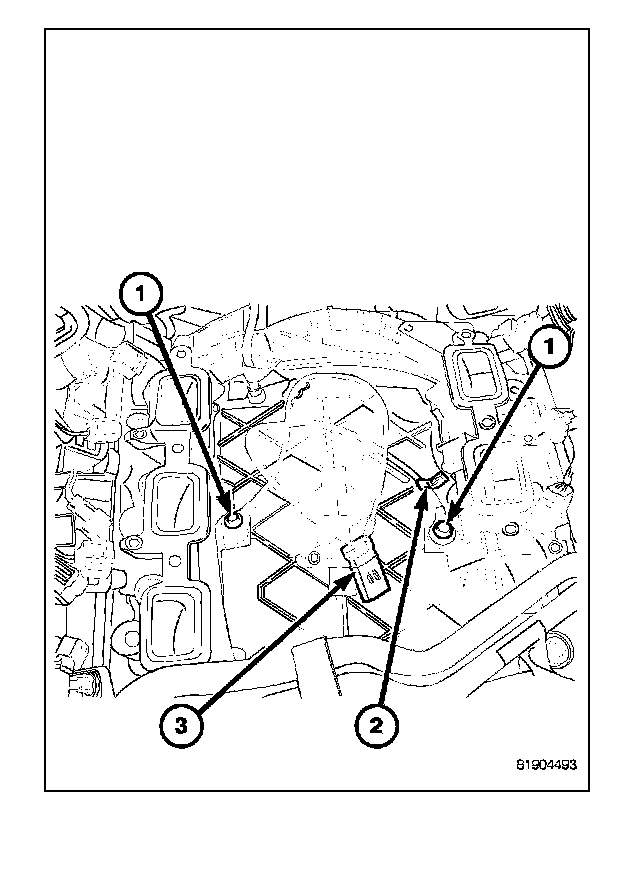 1

1

3

2

81904493