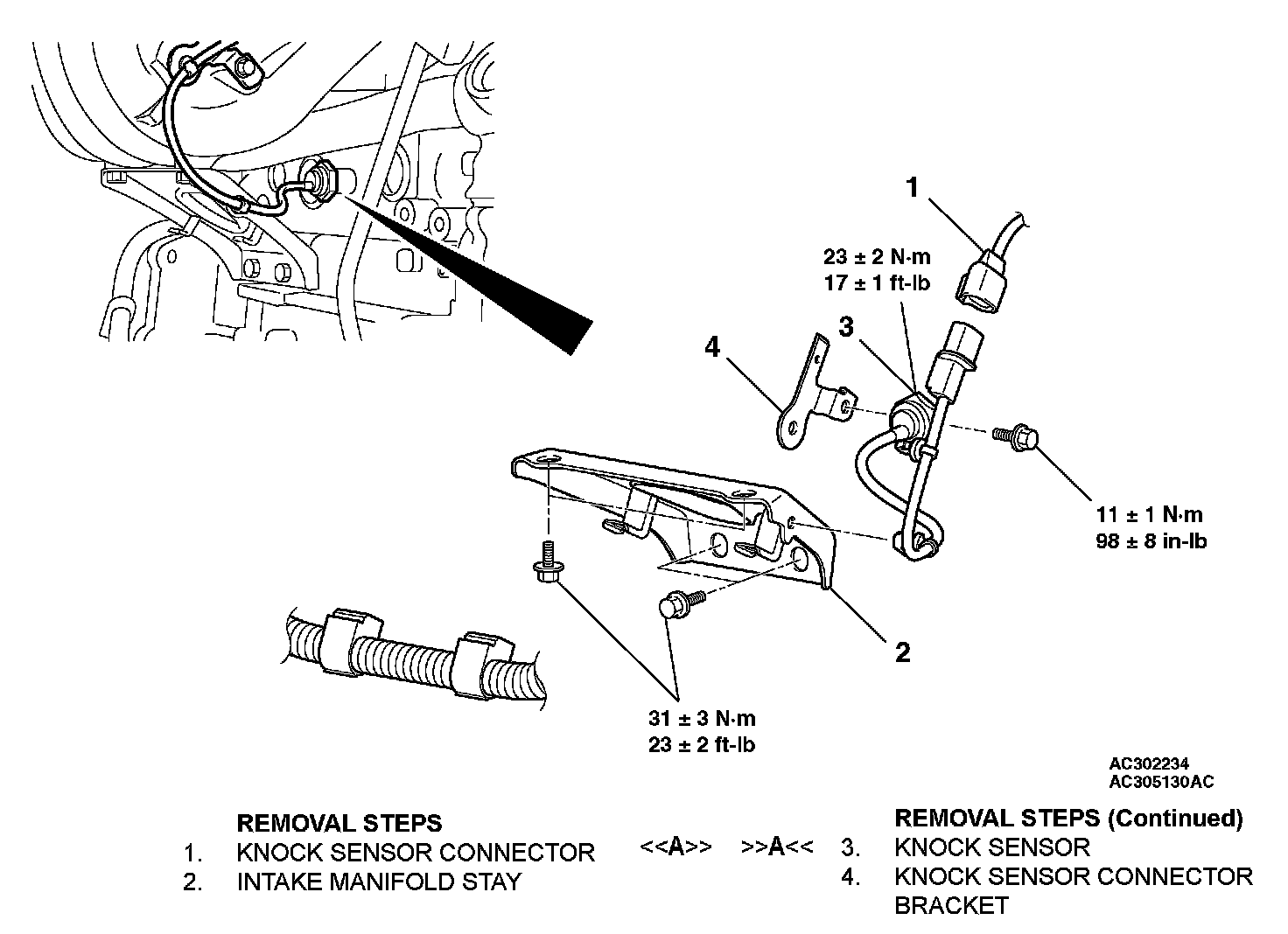 1

23 ± 2 N·m
17 ± 1 ft-lb

3

4

11 ± 1 N·m
98 ± 8 in-lb

2

31 ± 3 N·m
23 ± 2 ft-lb

AC302234
AC305130AC

REMOVAL STEPS
1. KNOCK SENSOR CONNECTOR
2. INTAKE MANIFOLD STAY

REMOVAL STEPS (Continued)
<<A>> >>A<< 3. KNOCK SENSOR
4. KNOCK SENSOR CONNECTOR BRACKET