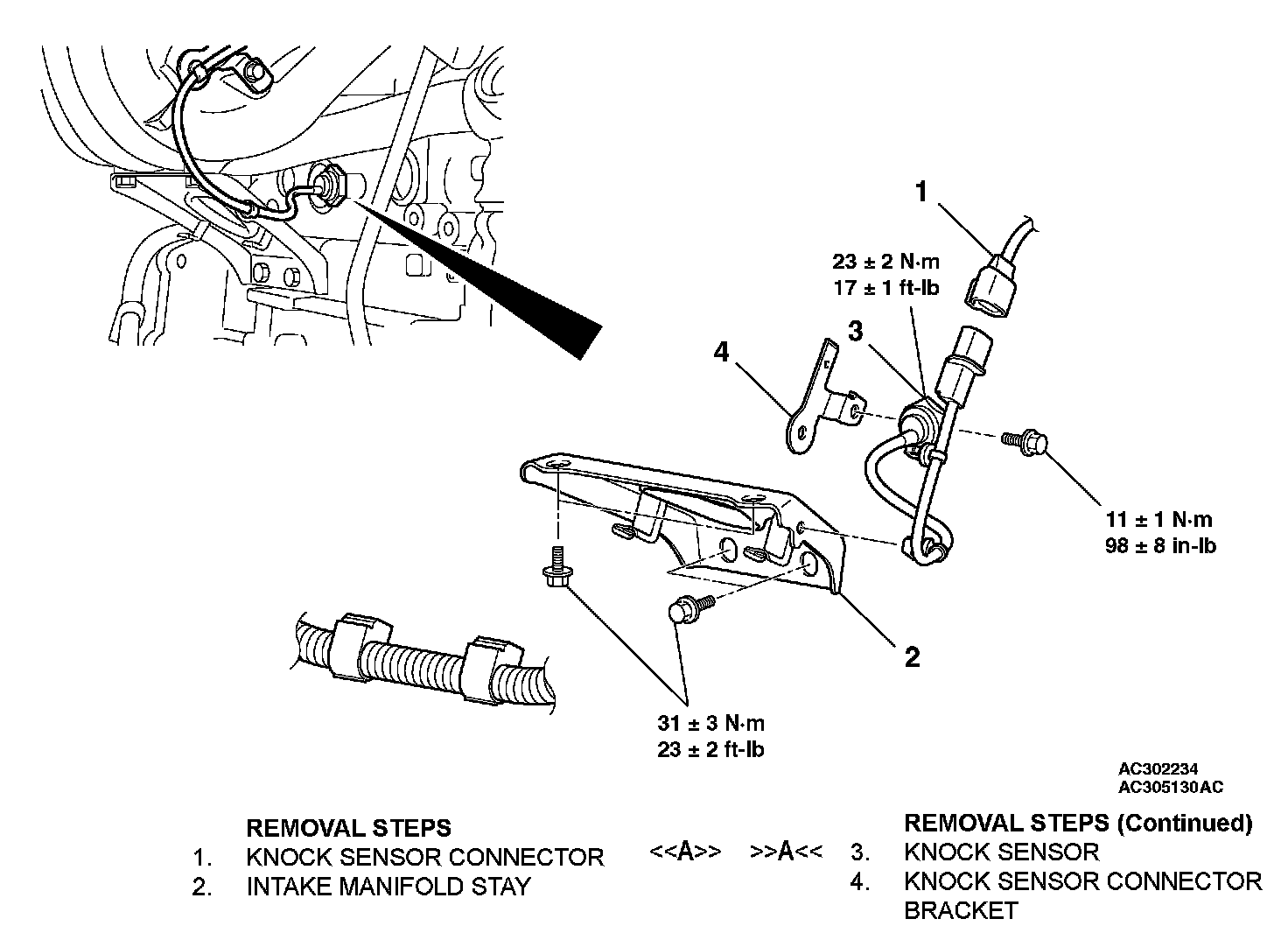 1

23 ± 2 N·m
17 ± 1 ft-lb

3

4

11 ± 1 N·m
98 ± 8 in-lb

2

31 ± 3 N·m
23 ± 2 ft-lb

AC302234
AC305130AC

REMOVAL STEPS
1. KNOCK SENSOR CONNECTOR
2. INTAKE MANIFOLD STAY

REMOVAL STEPS (Continued)
<<A>> >>A<< 3. KNOCK SENSOR
4. KNOCK SENSOR CONNECTOR BRACKET