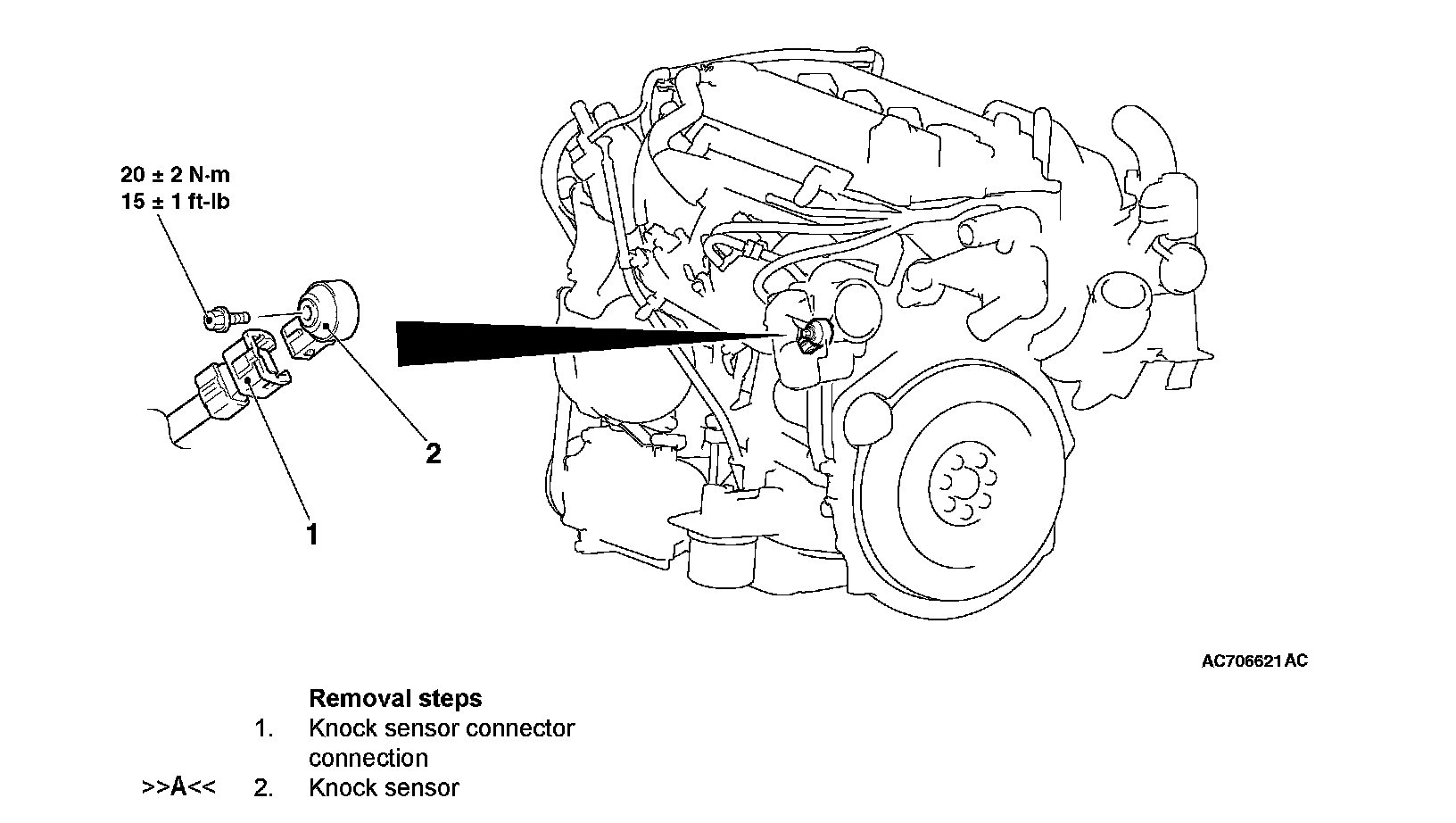 20 ± 2 N·m
15 ± 1 ft-lb

2

1

AC706621 AC

Removal steps
1. Knock sensor connector connection
>>A<< 2. Knock sensor