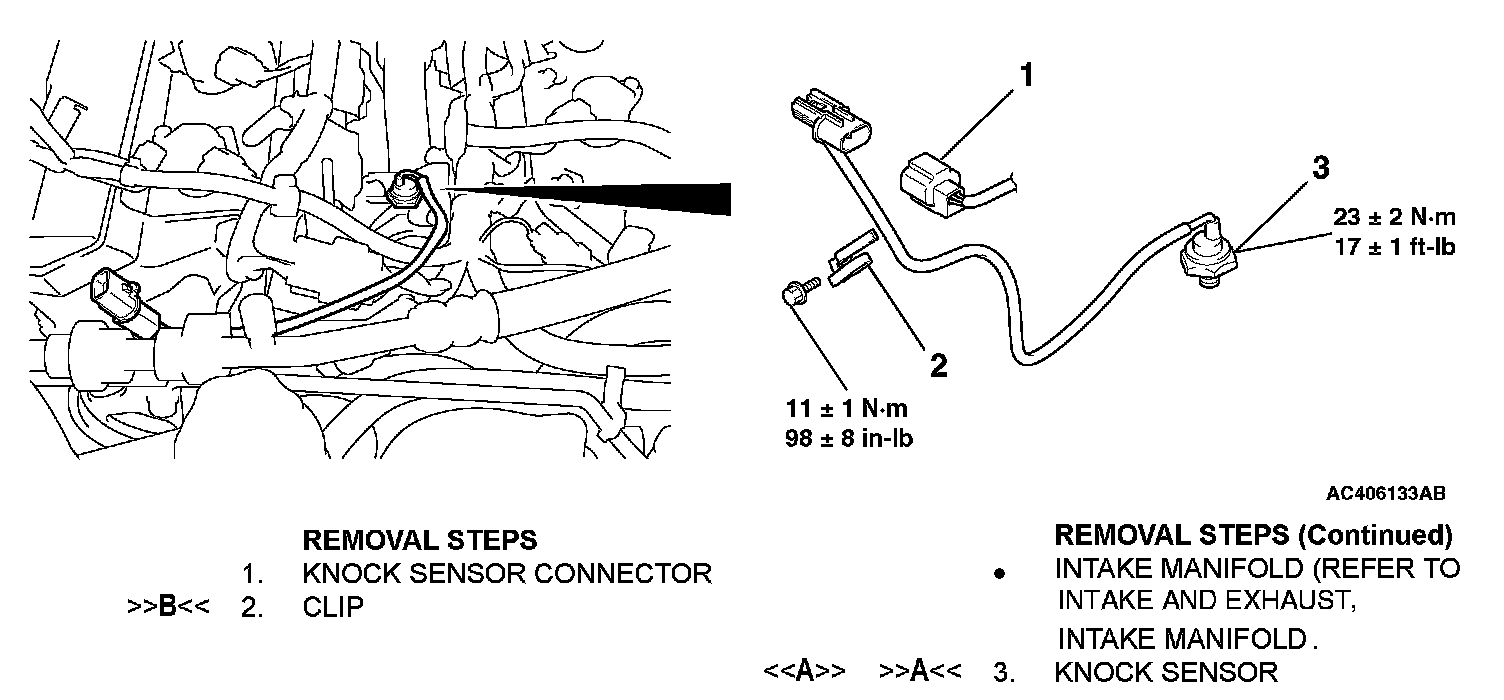 1

3

23 ± 2 N·m
17 ± 1 ft-lb

2

11 ± 1 N·m
98 ± 8 in-lb

AC406133AB

REMOVAL STEPS
1. KNOCK SENSOR CONNECTOR
>>B<< 2. CLIP

REMOVAL STEPS (Continued)
• INTAKE MANIFOLD (REFER TO INTAKE AND EXHAUST, INTAKE MANIFOLD.
<<A>> >>A<< 3. KNOCK SENSOR