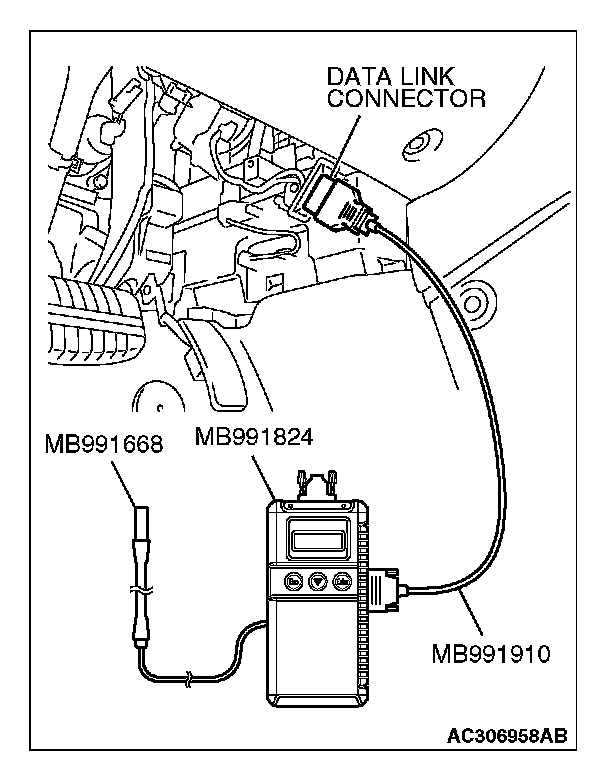 DATA LINK CONNECTOR

MB991668

MB991824

MB991910

AC306958AB