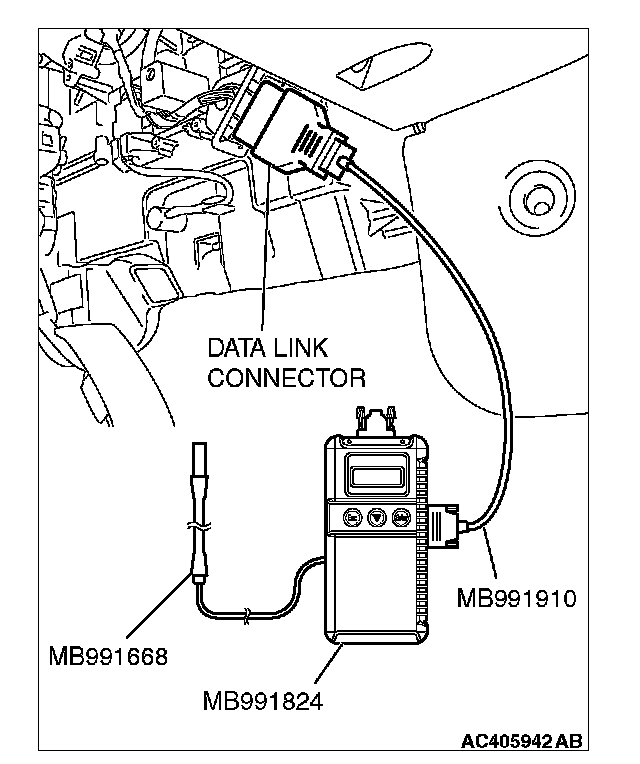 DATA LINK CONNECTOR

MB991910

MB991668

MB991824

AC405942 AB