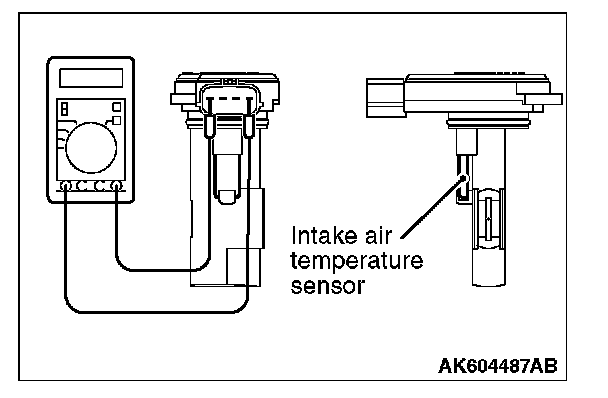 Intake air temperature sensor

AK604487AB