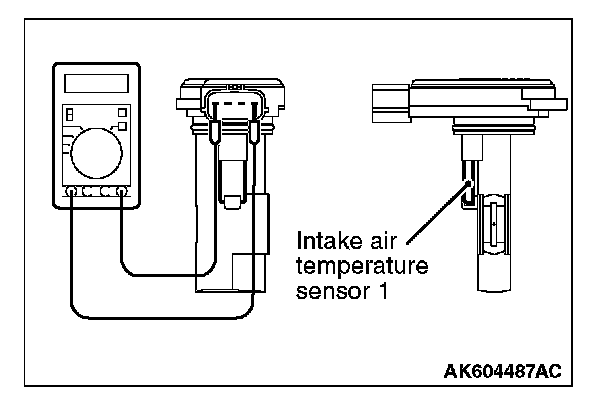 Intake air temperature sensor 1

AK604487AC