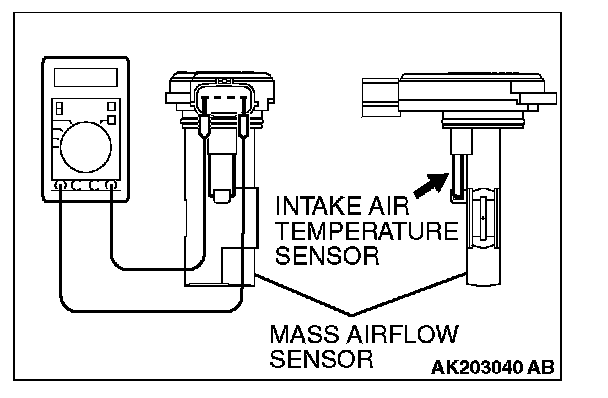 INTAKE AIR TEMPERATURE SENSOR

MASS AIRFLOW SENSOR

AK203040 AB