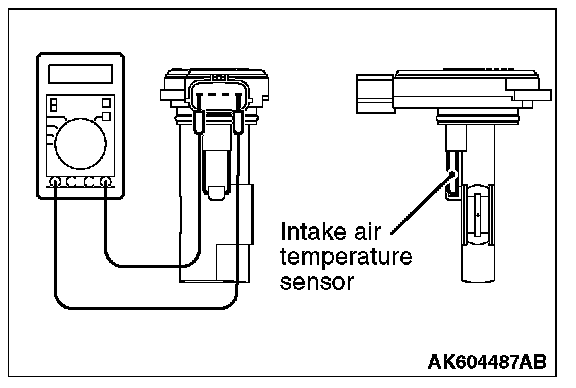 Intake air temperature sensor

AK604487AB