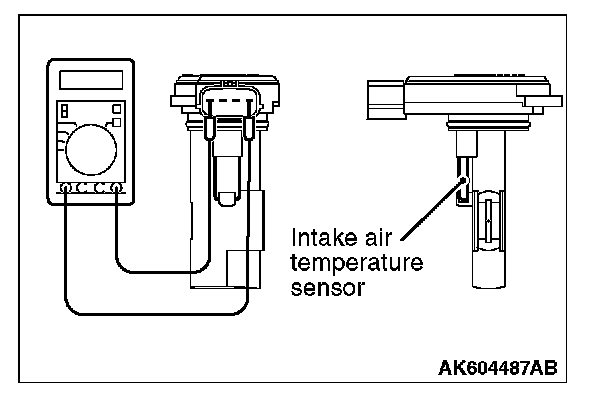 Intake air temperature sensor

AK604487AB