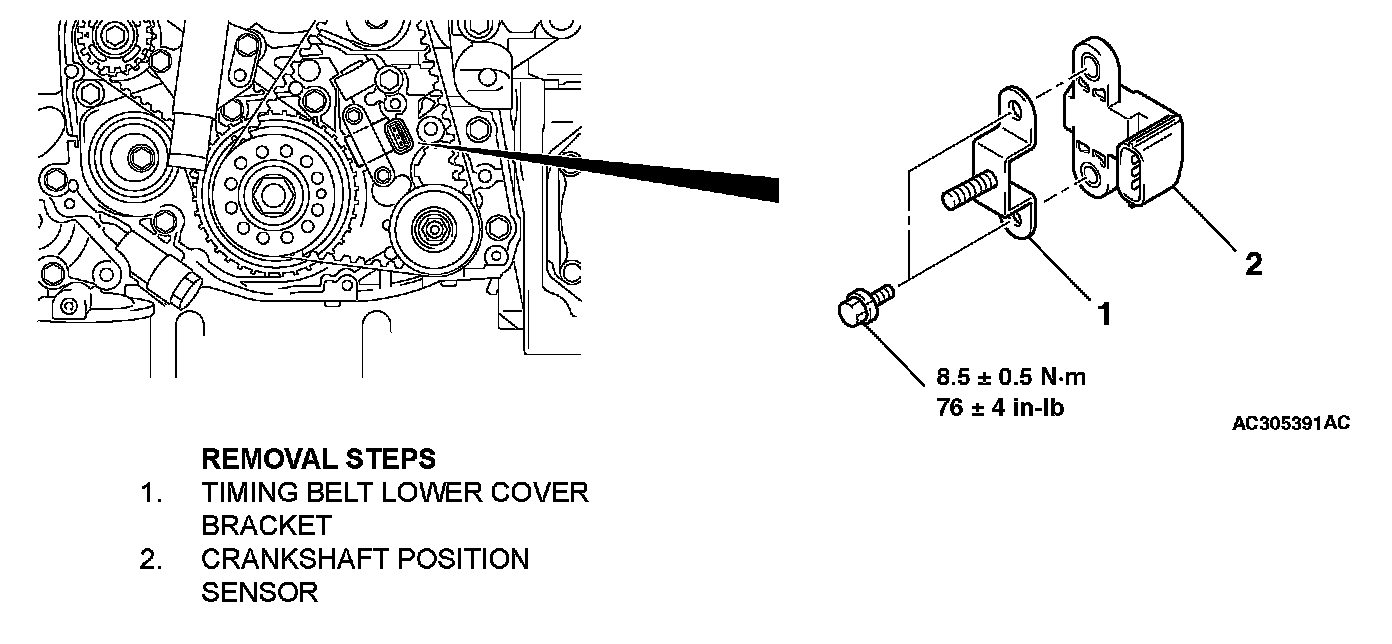 2

1

8.5 ± 0.5 N·m
76 ± 4 in-lb

AC305391AC

REMOVAL STEPS
1. TIMING BELT LOWER COVER BRACKET
2. CRANKSHAFT POSITION SENSOR