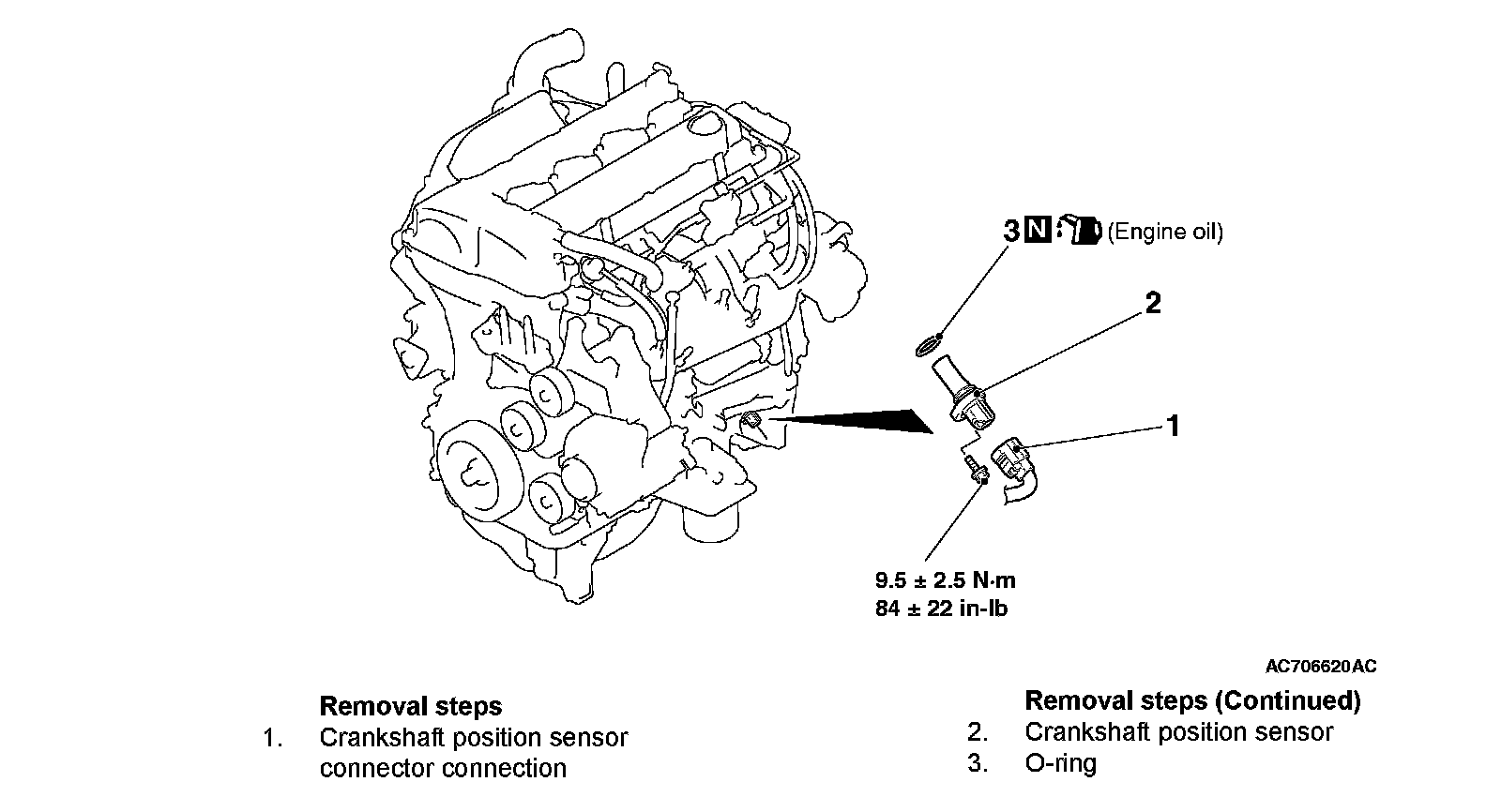 3 N (Engine oil)

2

1

9.5 ± 2.5 N·m
84 ± 22 in-lb

AC706620AC

Removal steps
1. Crankshaft position sensor connector connection

Removal steps (Continued)
2. Crankshaft position sensor
3. O-ring