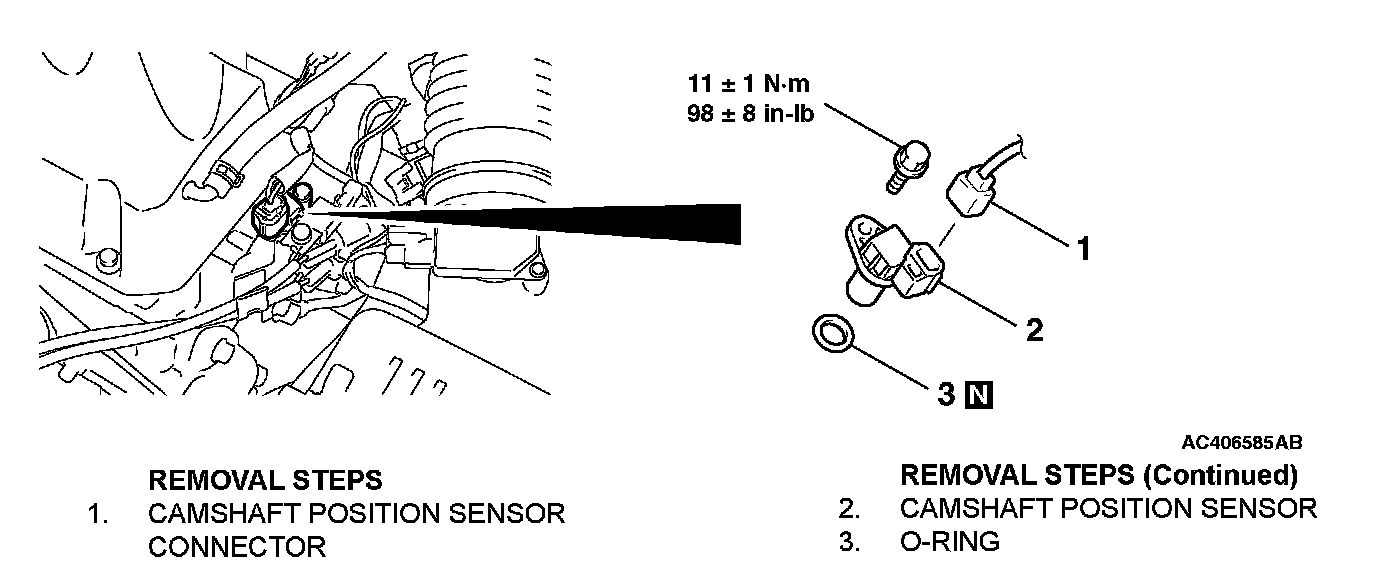 11 ± 1 N·m
98 ± 8 in-lb

1

2

3 N

AC406585AB

REMOVAL STEPS
1. CAMSHAFT POSITION SENSOR CONNECTOR

REMOVAL STEPS (Continued)
2. CAMSHAFT POSITION SENSOR
3. O-RING