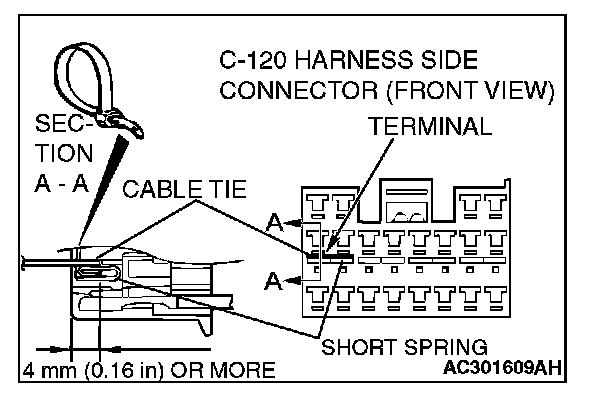 C-120 HARNESS SIDE CONNECTOR (FRONT VIEW)

SECTION A - A

TERMINAL

CABLE TIE

A

A

SHORT SPRING

4 mm (0.16 in) OR MORE

AC301609AH