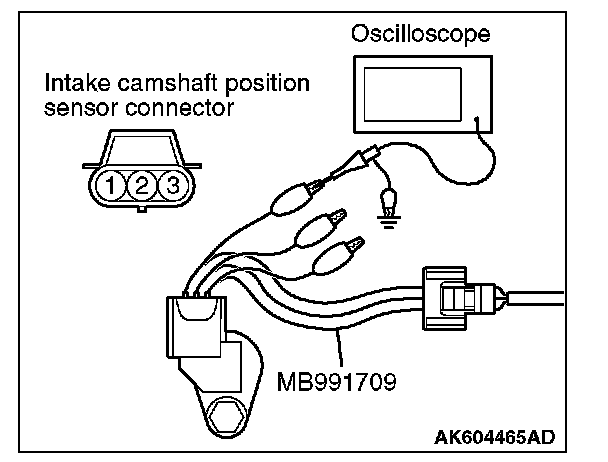 Oscilloscope

Intake camshaft position sensor connector

1 2 3

MB991709

AK604465AD