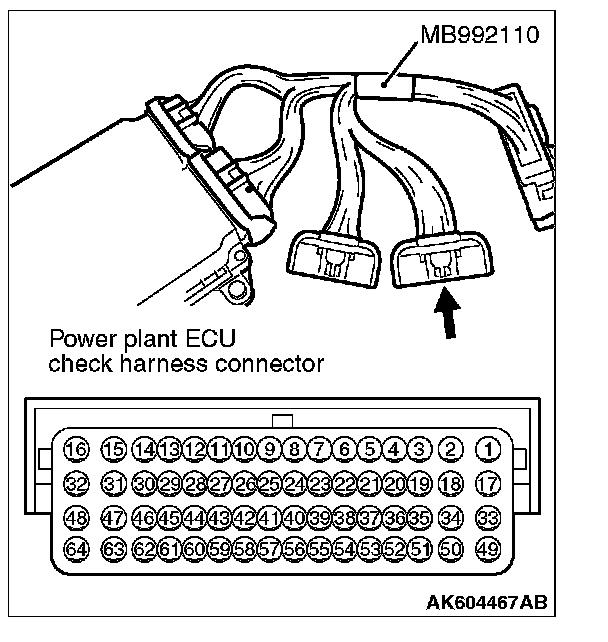 MB992110

Power plant ECU
check harness connector

16 15 14 13 12 11 10 9 8 7 6 5 4 3 2 1
32 31 30 29 28 27 26 25 24 23 22 21 20 19 18 17
48 47 46 45 44 43 42 41 40 39 38 37 36 35 34 33
64 63 62 61 60 59 58 57 56 55 54 53 52 51 50 49

AK604467AB