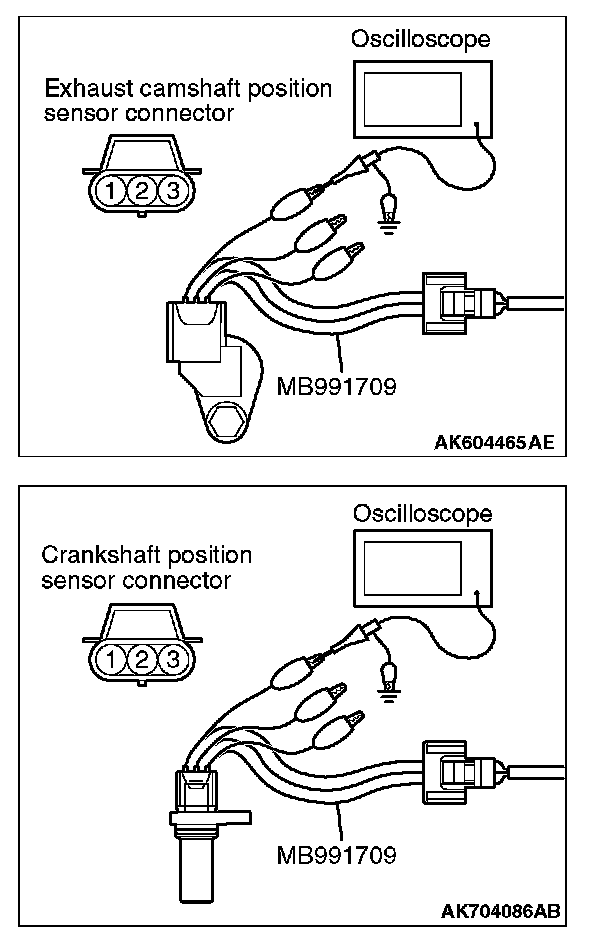 Oscilloscope

Exhaust camshaft position sensor connector

1 2 3

MB991709

AK604465AE

Oscilloscope

Crankshaft position sensor connector

1 2 3

MB991709

AK704086AB