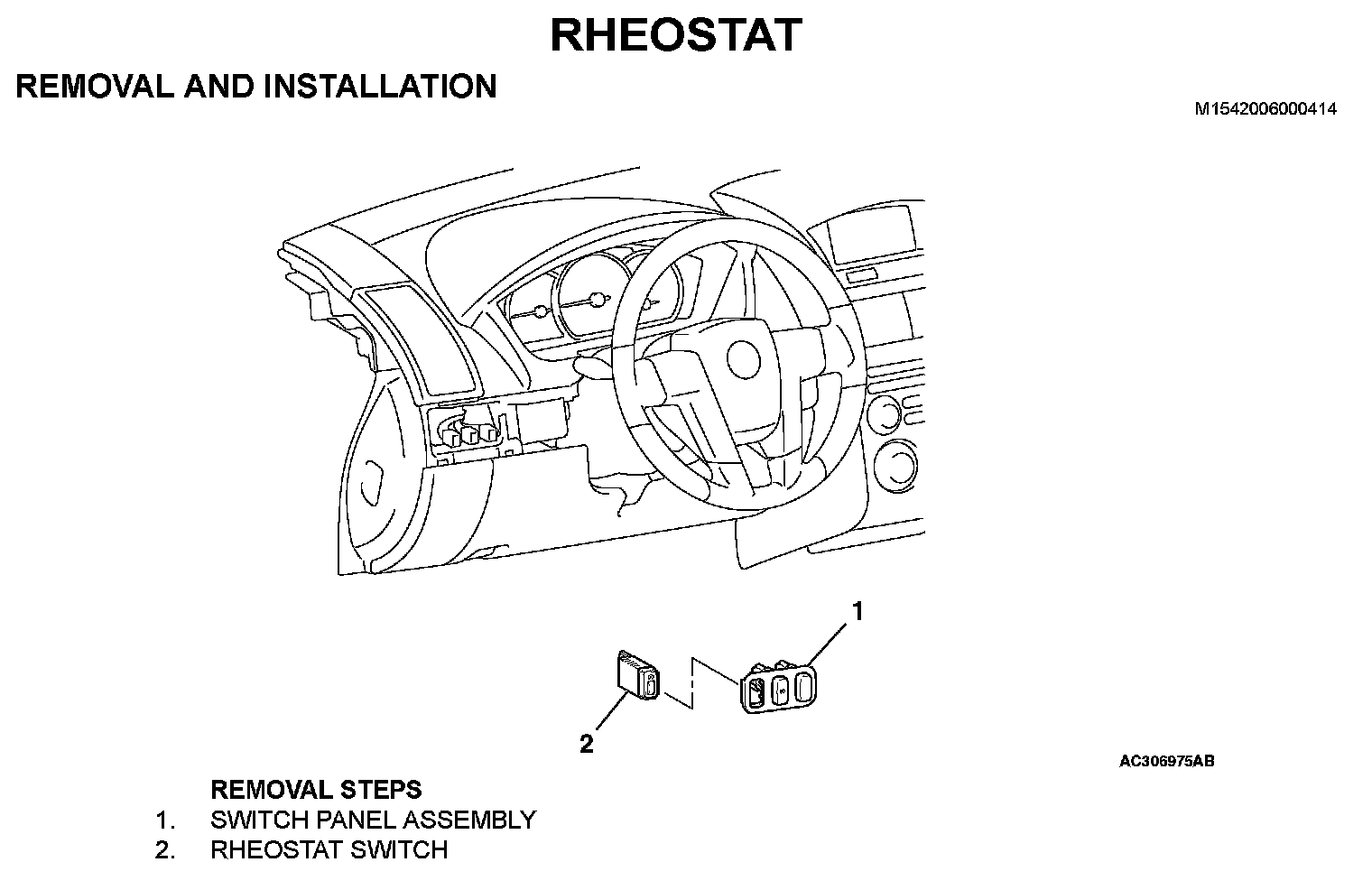 RHEOSTAT

REMOVAL AND INSTALLATION

M1542006000414

1

2

AC306975AB

REMOVAL STEPS

1. SWITCH PANEL ASSEMBLY

2. RHEOSTAT SWITCH