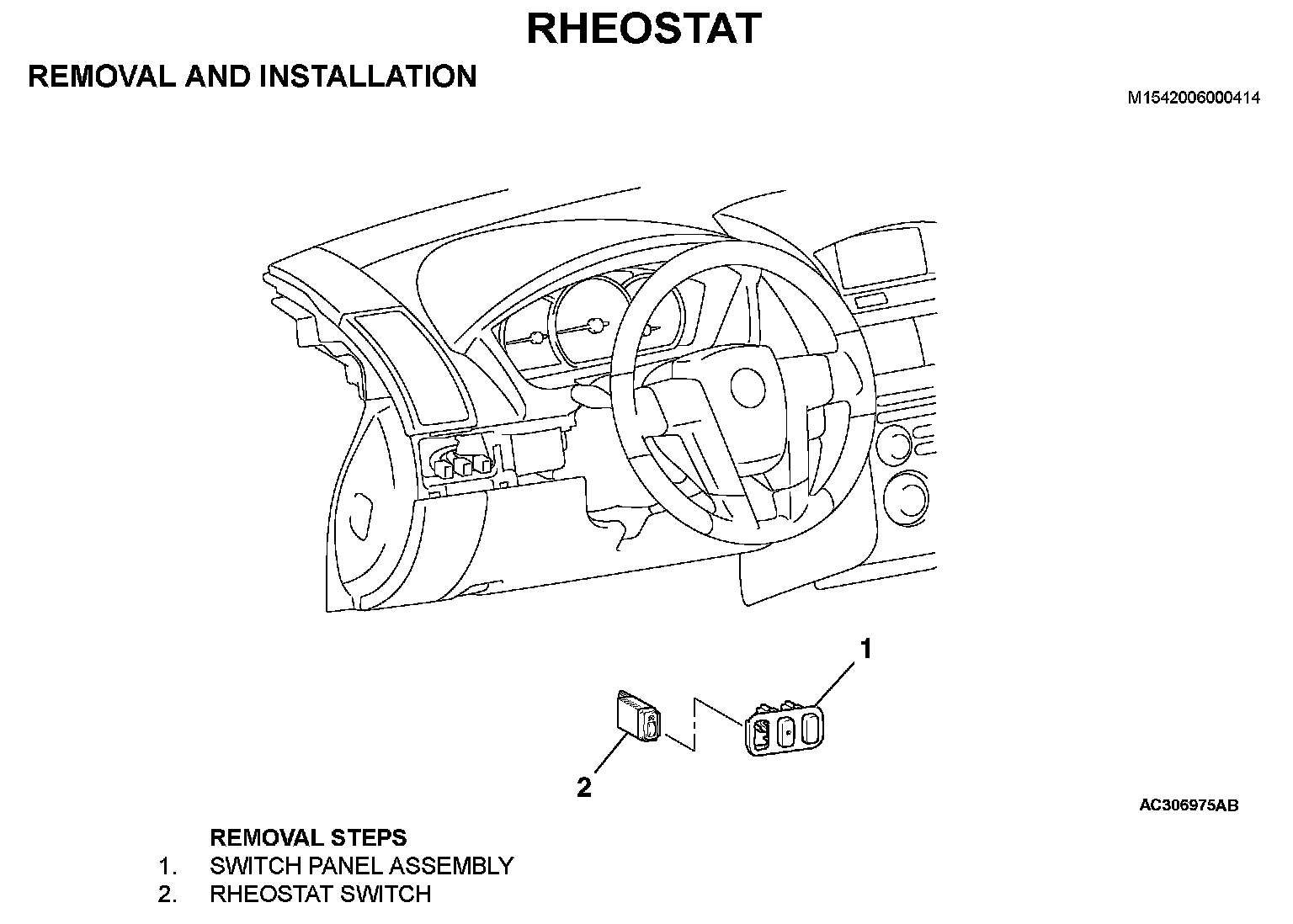 RHEOSTAT

REMOVAL AND INSTALLATION

M1542006000414

1

2

AC306975AB

REMOVAL STEPS
1. SWITCH PANEL ASSEMBLY
2. RHEOSTAT SWITCH