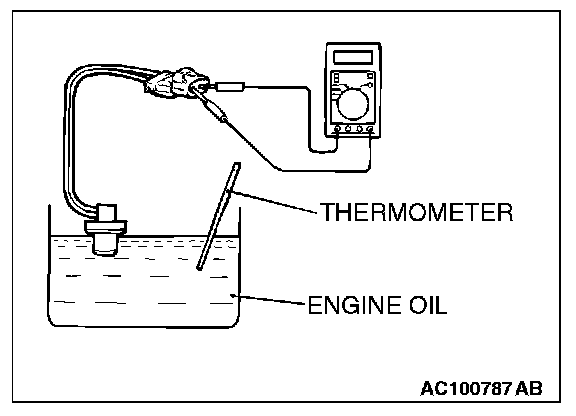 THERMOMETER

ENGINE OIL

AC100787 AB