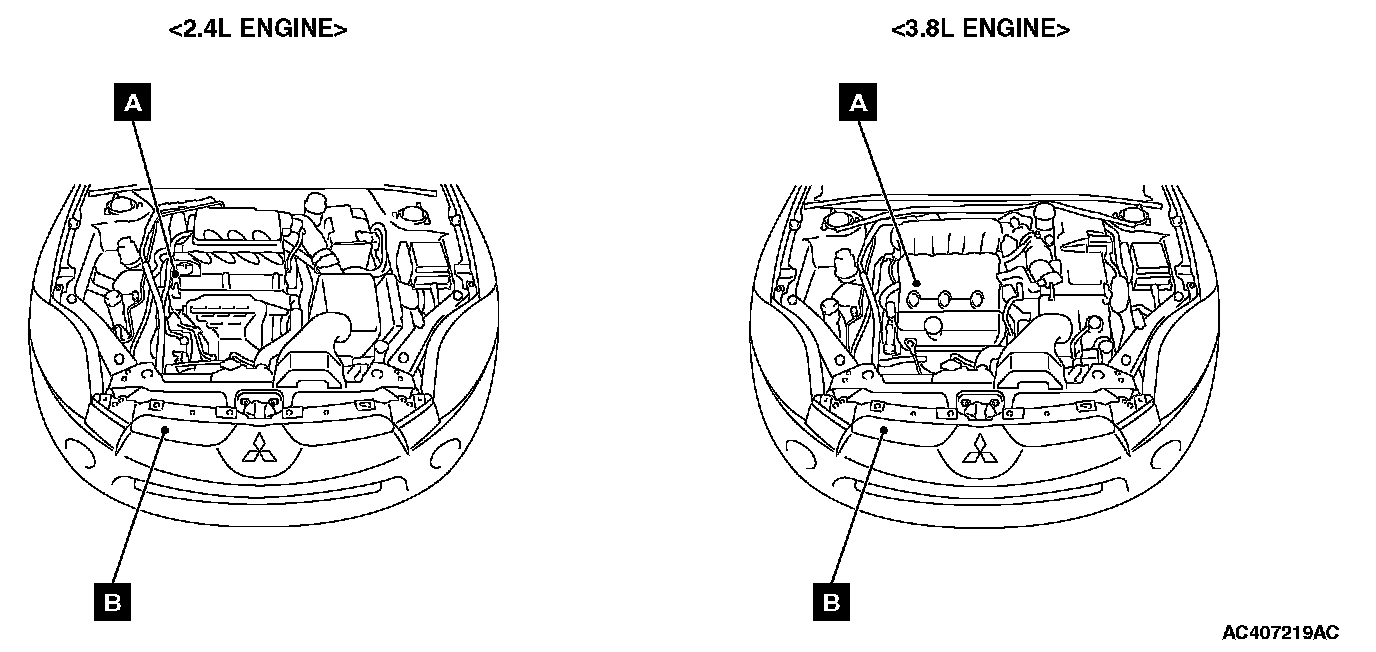 <2.4L ENGINE>

A

B

<3.8L ENGINE>

A

B

AC407219AC