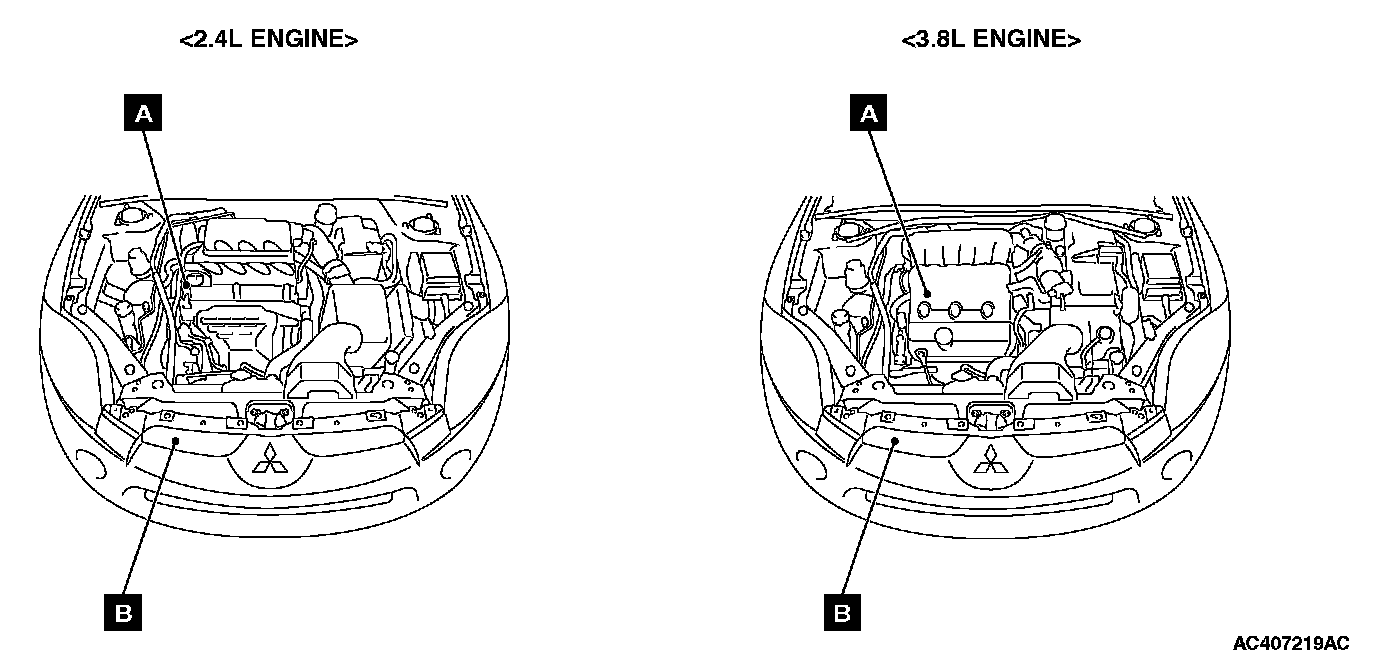 <2.4L ENGINE>

A

B

<3.8L ENGINE>

A

B

AC407219AC