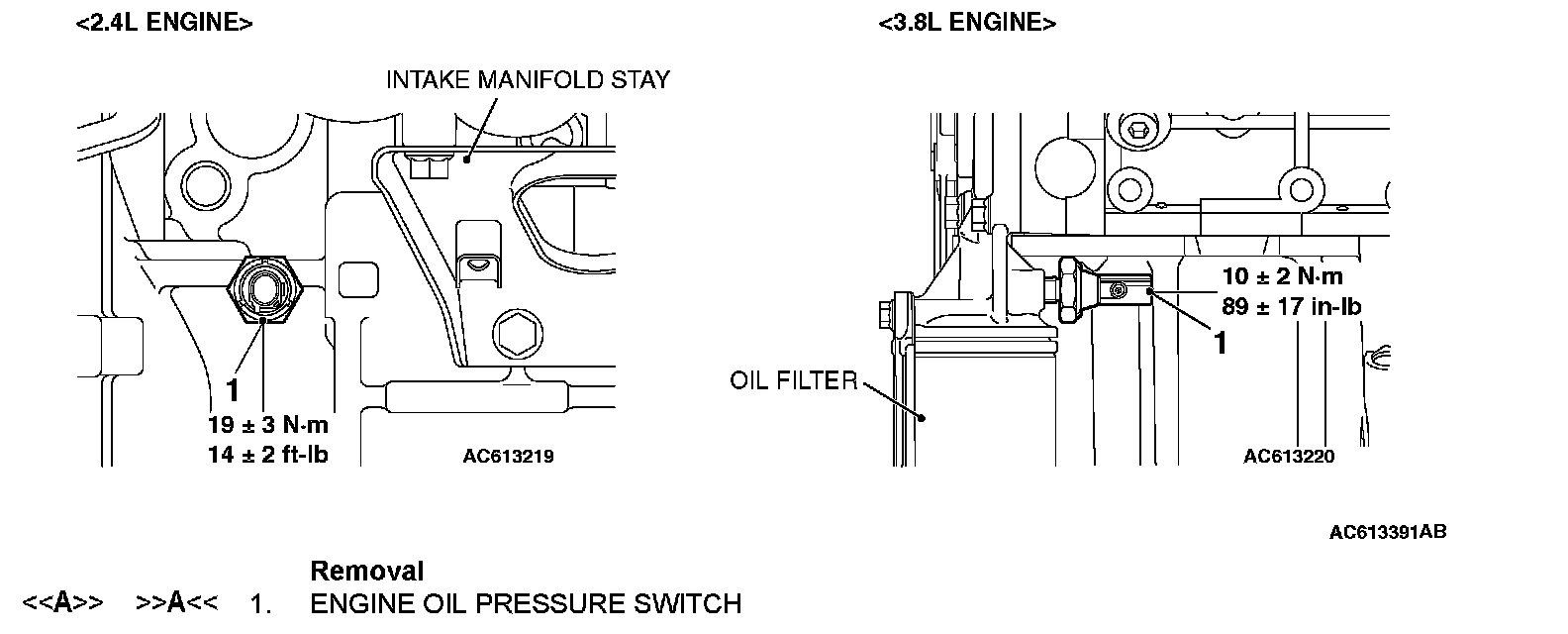 <2.4L ENGINE>

INTAKE MANIFOLD STAY

1
19 ± 3 N·m
14 ± 2 ft-lb

AC613219

<3.8L ENGINE>

10 ± 2 N·m
89 ± 17 in-lb

1

OIL FILTER

AC613220

AC613391AB

Removal
<<A>> >>A<< 1. ENGINE OIL PRESSURE SWITCH