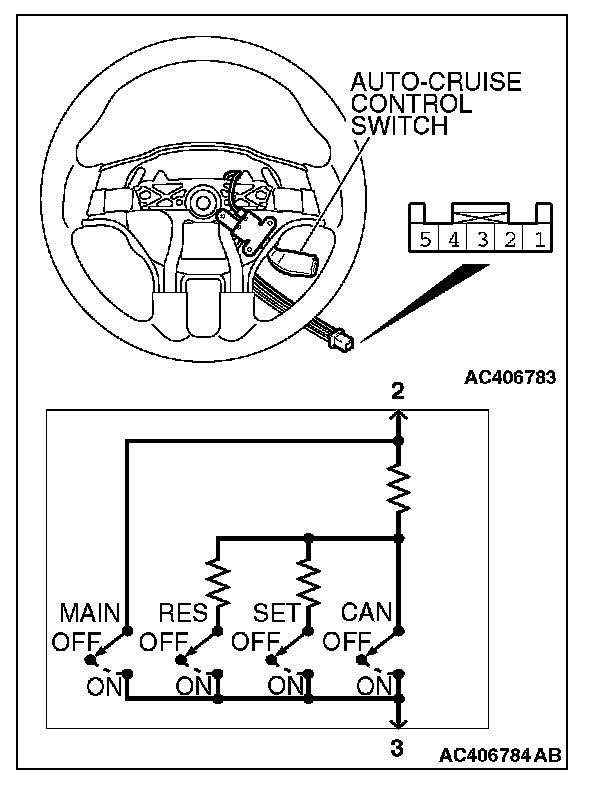 AUTO-CRUISE CONTROL SWITCH

5 4 3 2 1

AC406783

2

MAIN OFF ON

RES OFF ON

SET OFF ON

CAN OFF ON

3

AC406784 AB