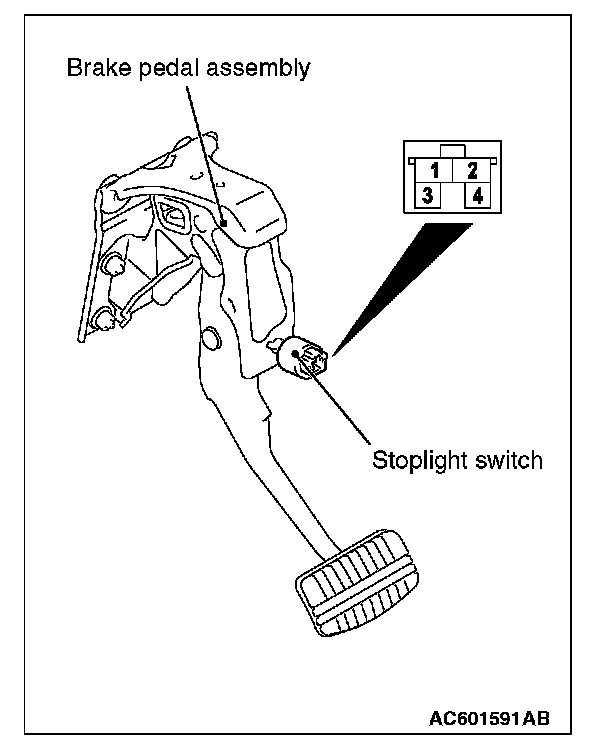 Brake pedal assembly

1 2
3 4

Stoplight switch

AC601591AB