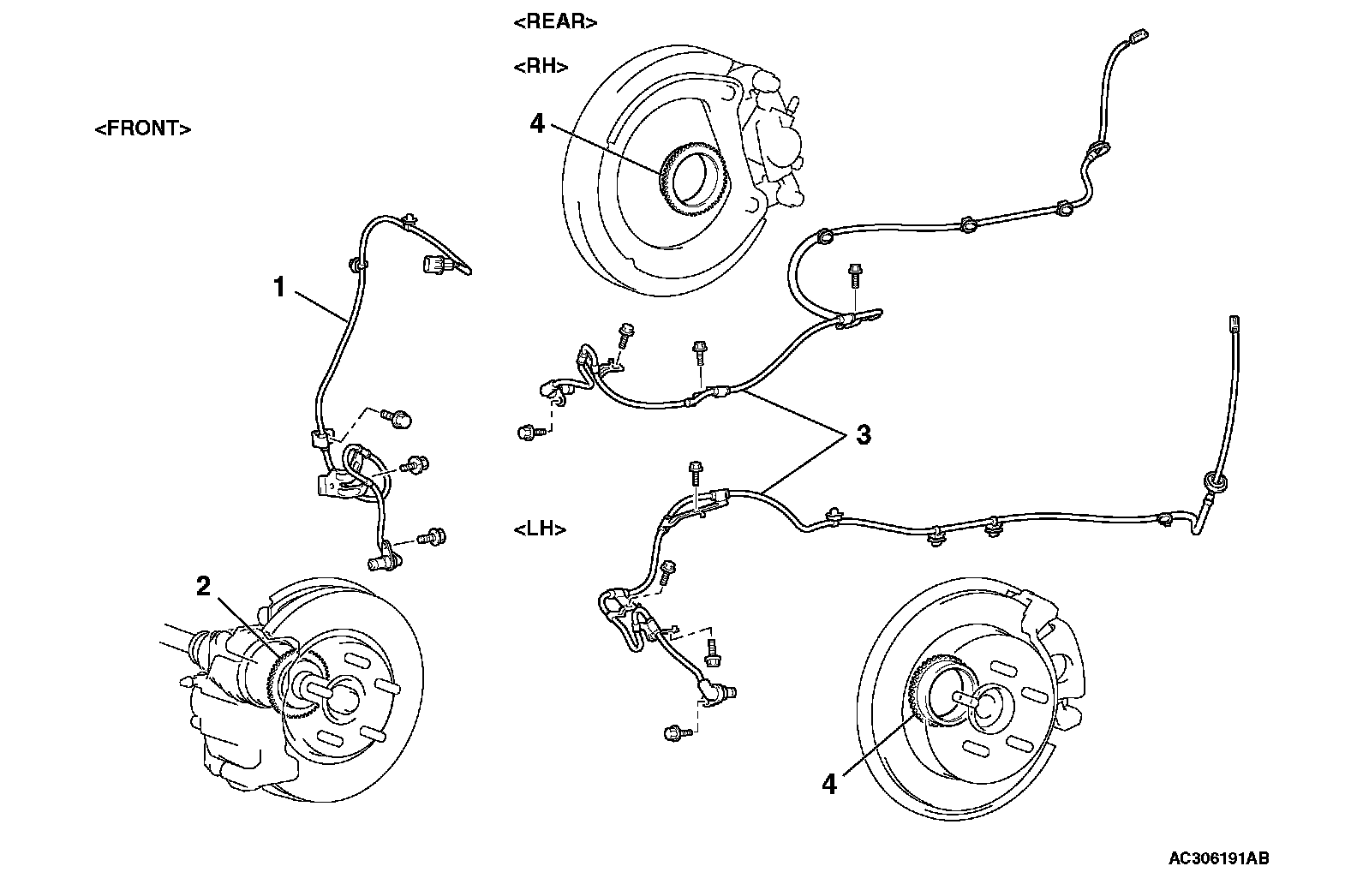 <REAR>

<RH>

<FRONT>

4

1

3

<LH>

2

4

AC306191AB