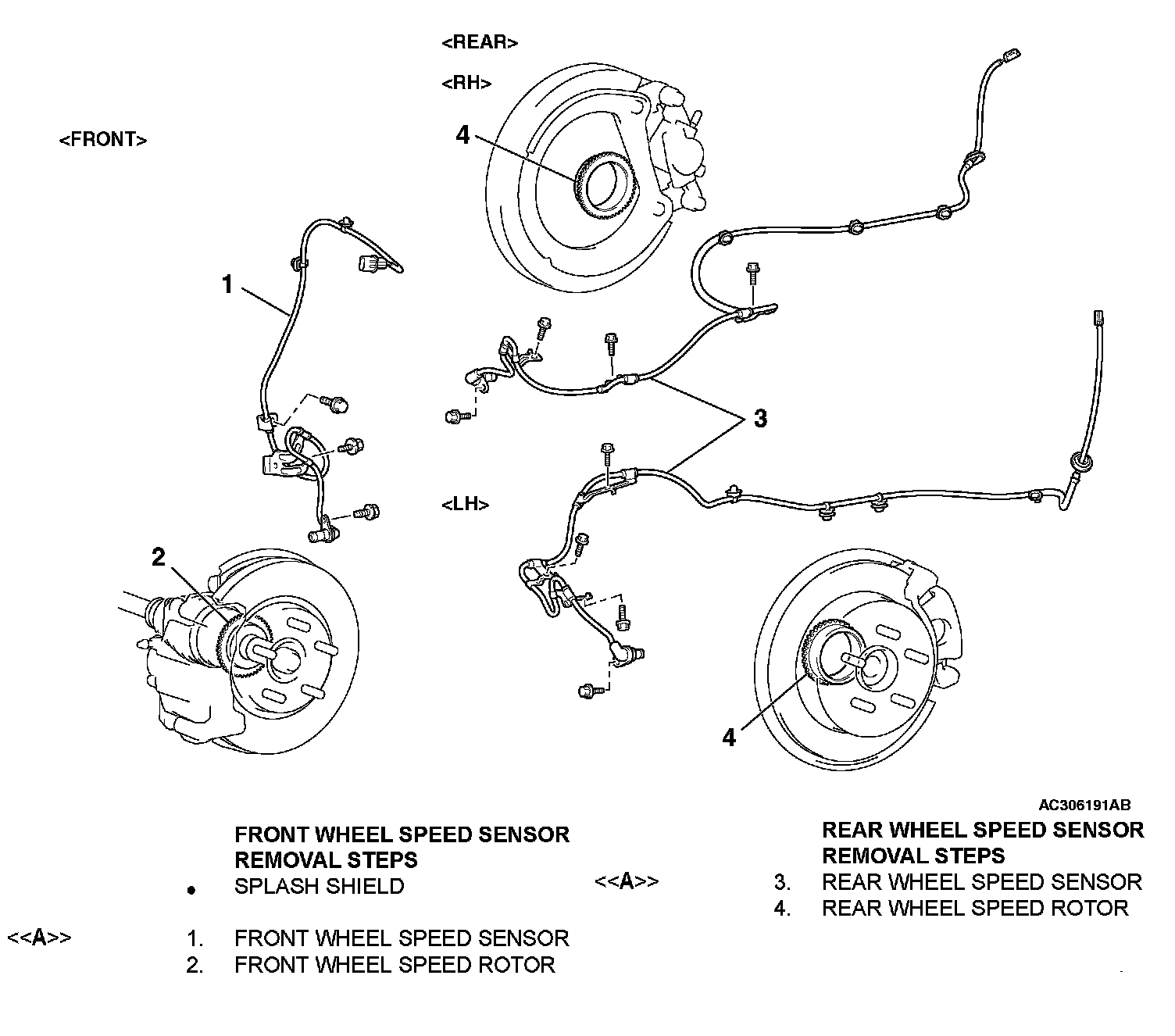 <REAR>

<RH>

<FRONT>

4

1

3

<LH>

2

4

AC306191AB

FRONT WHEEL SPEED SENSOR REMOVAL STEPS

• SPLASH SHIELD

<<A>> 1. FRONT WHEEL SPEED SENSOR

2. FRONT WHEEL SPEED ROTOR

REAR WHEEL SPEED SENSOR REMOVAL STEPS

<<A>> 3. REAR WHEEL SPEED SENSOR

4. REAR WHEEL SPEED ROTOR