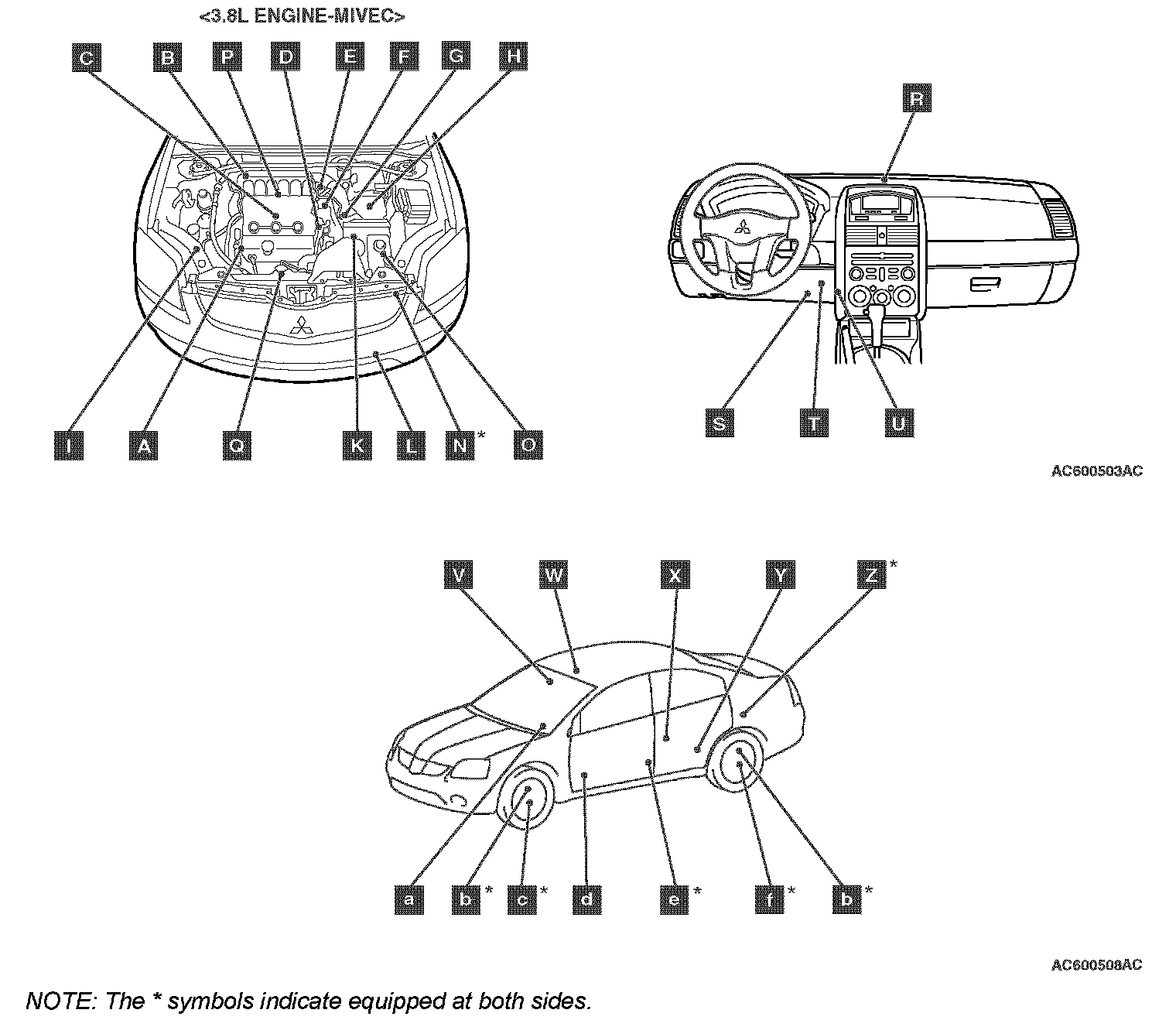 <3.8L ENGINE-MIVEC>

C B P D E F G H

R

I A Q K L N * O

S T U

AC600503AC

V W X Y Z *

a b * c * d e * f * b *

AC600508AC

NOTE: The * symbols indicate equipped at both sides.