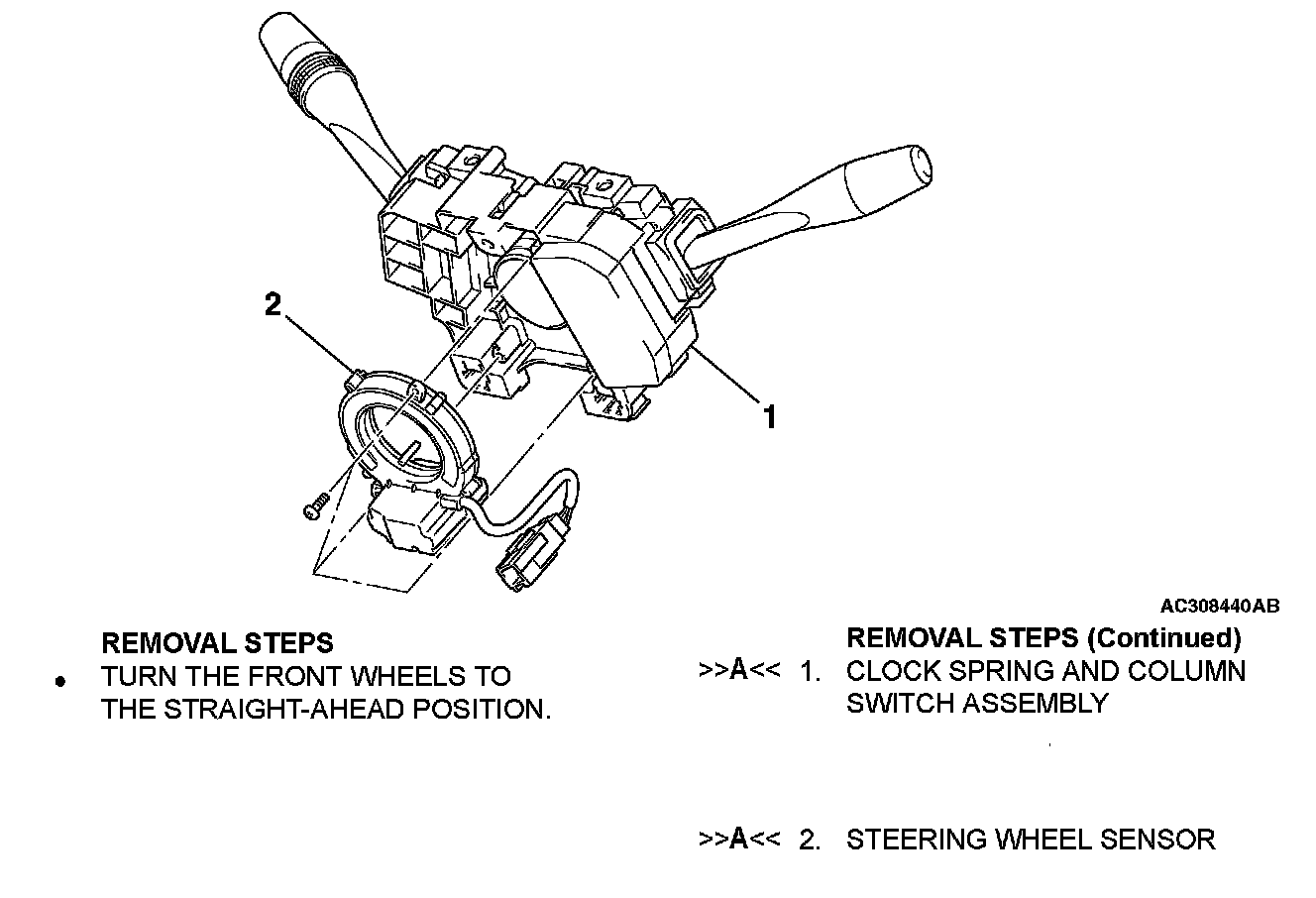 2

1

AC308440AB

REMOVAL STEPS
• TURN THE FRONT WHEELS TO THE STRAIGHT-AHEAD POSITION.

REMOVAL STEPS (Continued)
>>A<< 1. CLOCK SPRING AND COLUMN SWITCH ASSEMBLY

>>A<< 2. STEERING WHEEL SENSOR