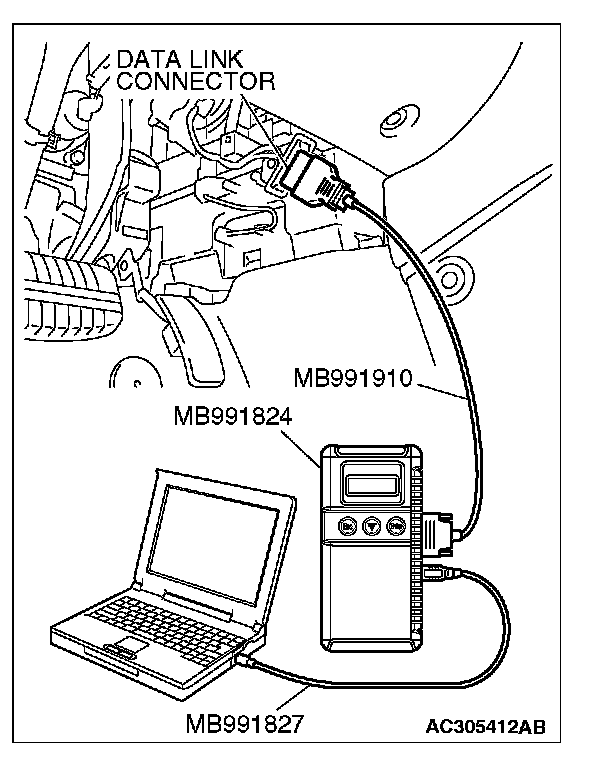 DATA LINK CONNECTOR

MB991910

MB991824

MB991827

AC305412AB