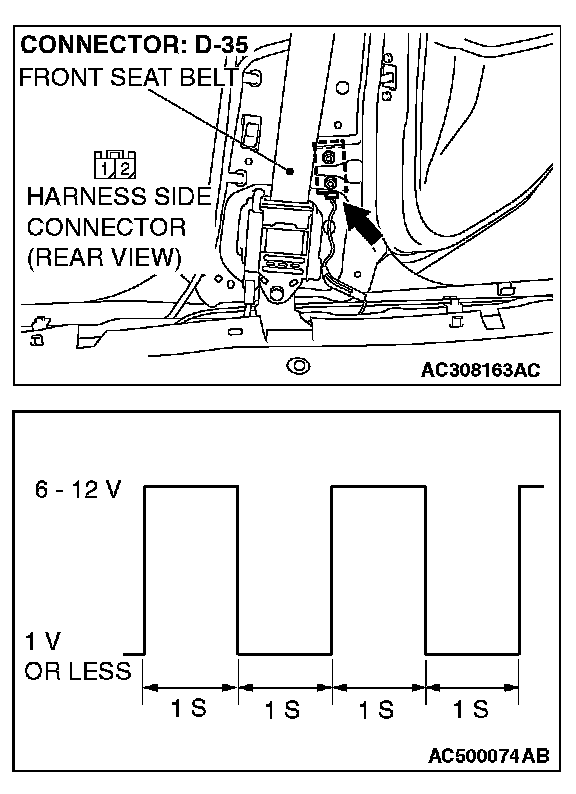 CONNECTOR: D-35
FRONT SEAT BELT

1 2

HARNESS SIDE CONNECTOR (REAR VIEW)

AC308163AC

6 - 12 V

1 V OR LESS

1 S
1 S
1 S
1 S

AC500074AB