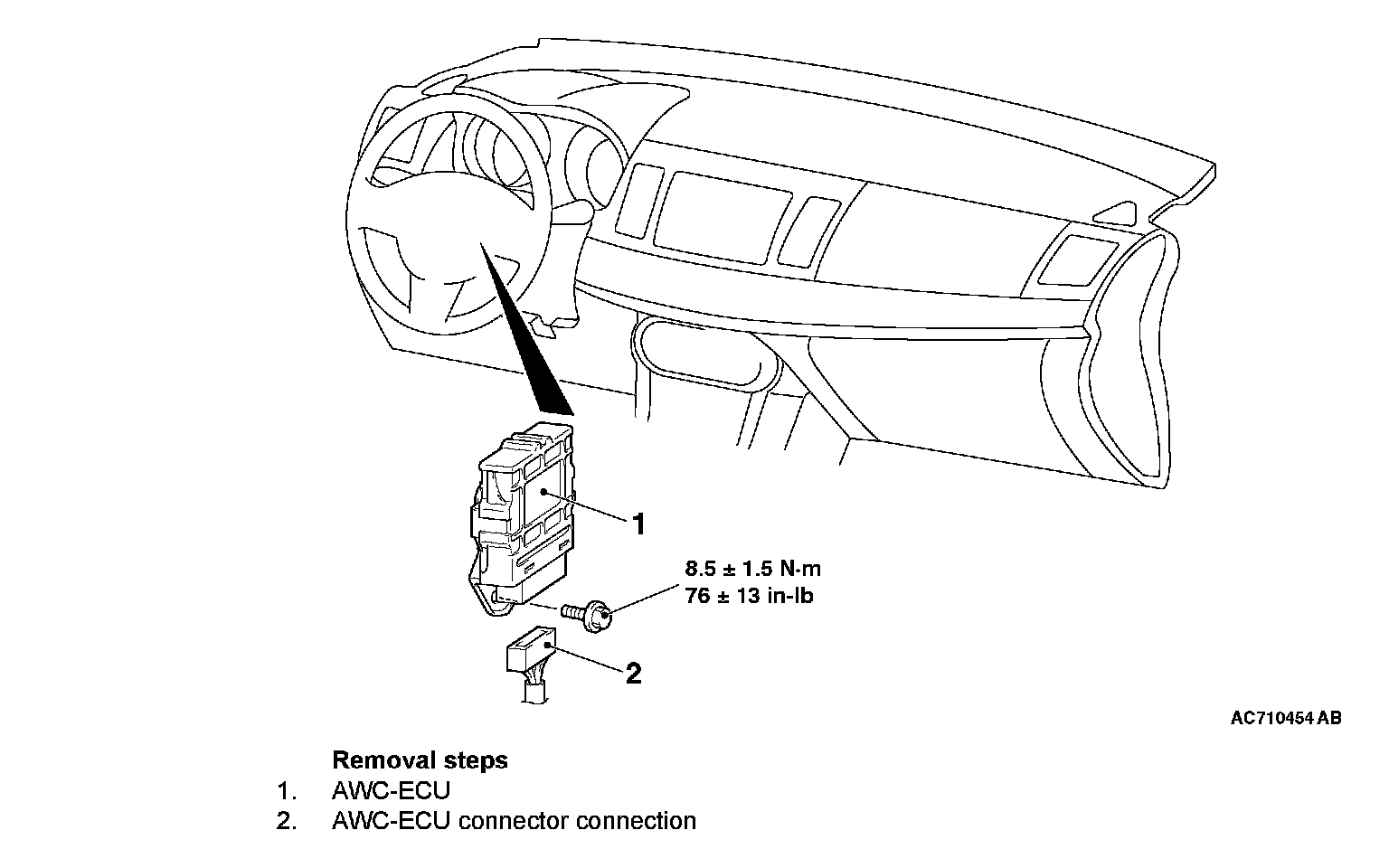 1

8.5 ± 1.5 N·m
76 ± 13 in-lb

2

AC710454 AB

Removal steps
1. AWC-ECU
2. AWC-ECU connector connection