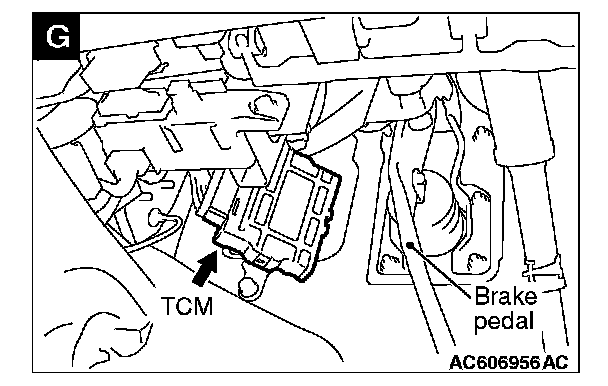 G

TCM

Brake pedal

AC606956 AC