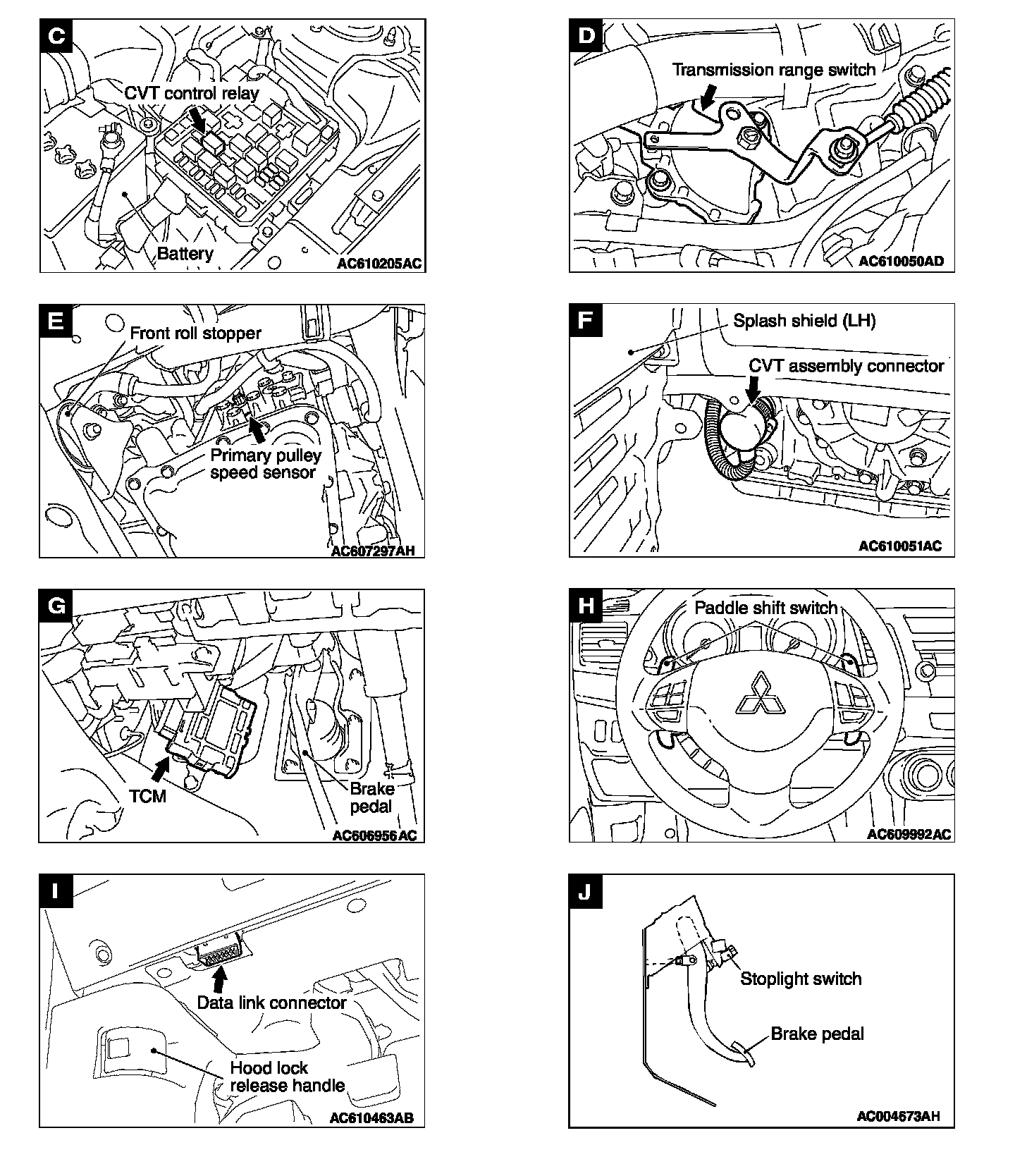 C
CVT control relay
Battery
AC610205AC

D
Transmission range switch
AC610050AD

E
Front roll stopper
Primary pulley speed sensor
AC607297AH

F
Splash shield (LH)
CVT assembly connector
AC610051AC

G
TCM
Brake pedal
AC606956AC

H
Paddle shift switch
AC609992AC

I
Data link connector
Hood lock release handle
AC610463AB

J
Stoplight switch
Brake pedal
AC004673AH