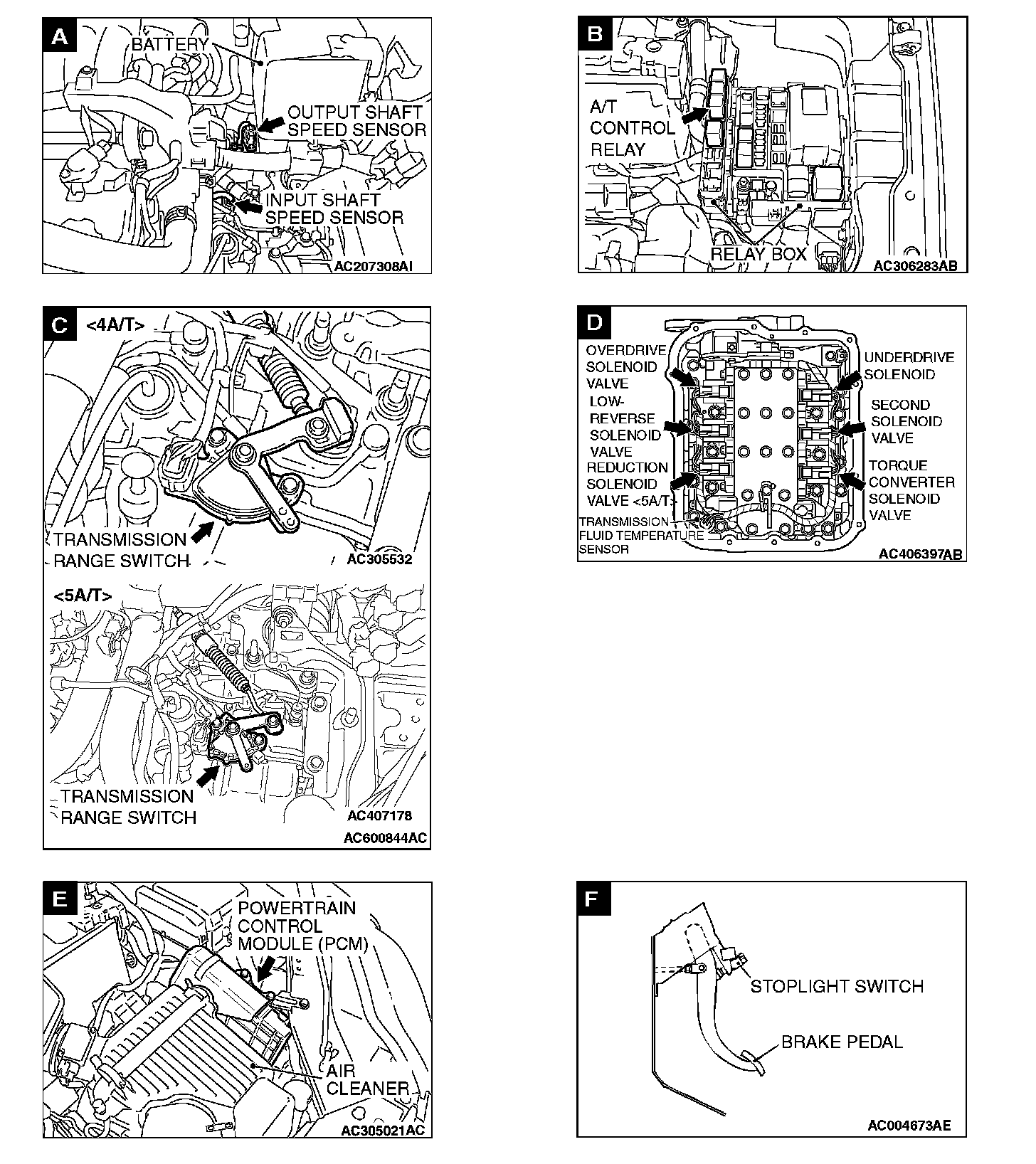 A
BATTERY
OUTPUT SHAFT SPEED SENSOR
INPUT SHAFT SPEED SENSOR
AC207308AI

B
A/T CONTROL RELAY
RELAY BOX
AC306283AB

C
<4A/T>
TRANSMISSION RANGE SWITCH
AC305532
<5A/T>
TRANSMISSION RANGE SWITCH
AC407178
AC600844AC

D
OVERDRIVE SOLENOID VALVE
LOW-REVERSE SOLENOID VALVE
REDUCTION SOLENOID VALVE <5A/T>
TRANSMISSION FLUID TEMPERATURE SENSOR
UNDERDRIVE SOLENOID
SECOND SOLENOID VALVE
TORQUE CONVERTER SOLENOID VALVE
AC406397AB

E
POWERTRAIN CONTROL MODULE (PCM)
AIR CLEANER
AC305021AC

F
STOPLIGHT SWITCH
BRAKE PEDAL
AC004673AE