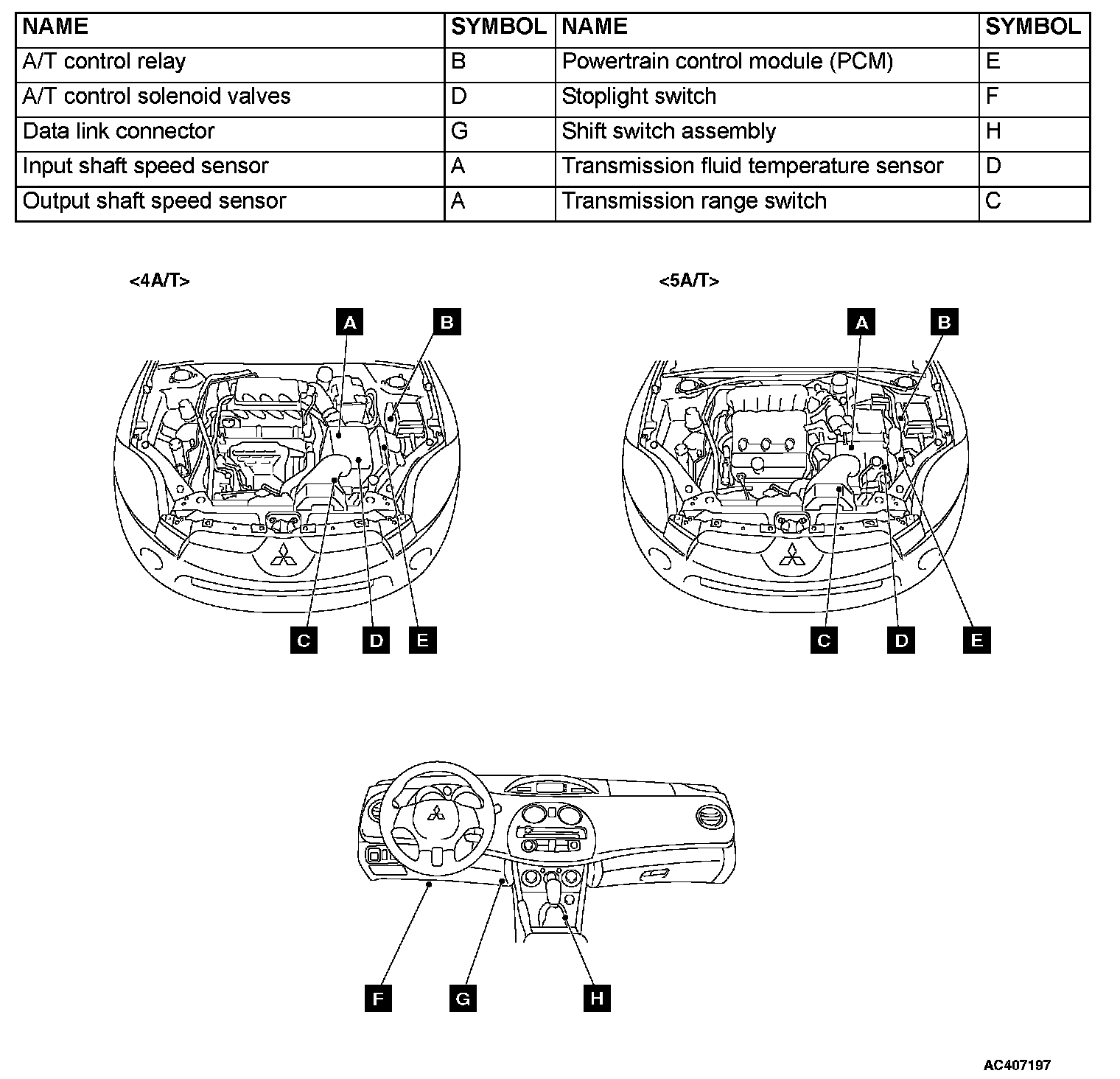 | NAME | SYMBOL | NAME | SYMBOL |
|---|---|---|---|
| A/T control relay | B | Powertrain control module (PCM) | E |
| A/T control solenoid valves | D | Stoplight switch | F |
| Data link connector | G | Shift switch assembly | H |
| Input shaft speed sensor | A | Transmission fluid temperature sensor | D |
| Output shaft speed sensor | A | Transmission range switch | C |

<4A/T>

A B C D E

<5A/T>

A B C D E

F G H

AC407197