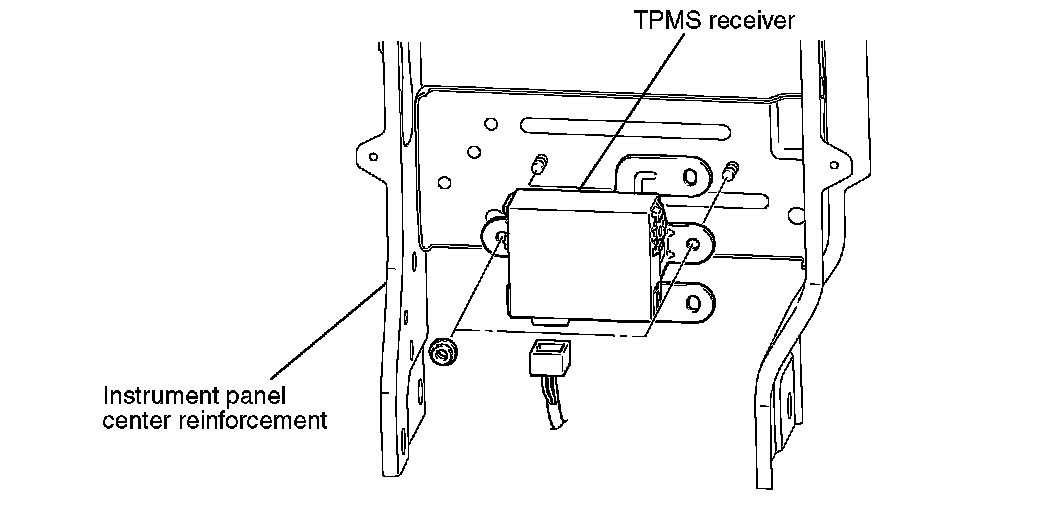 TPMS receiver

Instrument panel center reinforcement