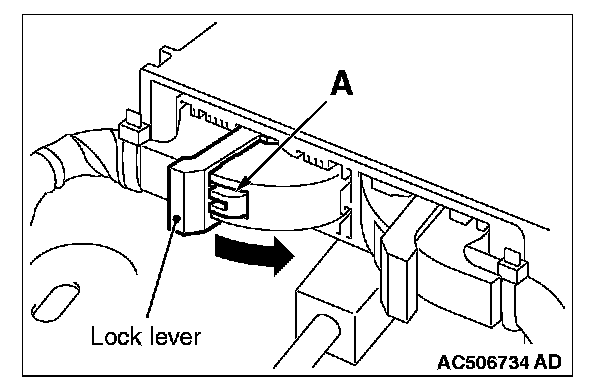 A

Lock lever

AC506734 AD