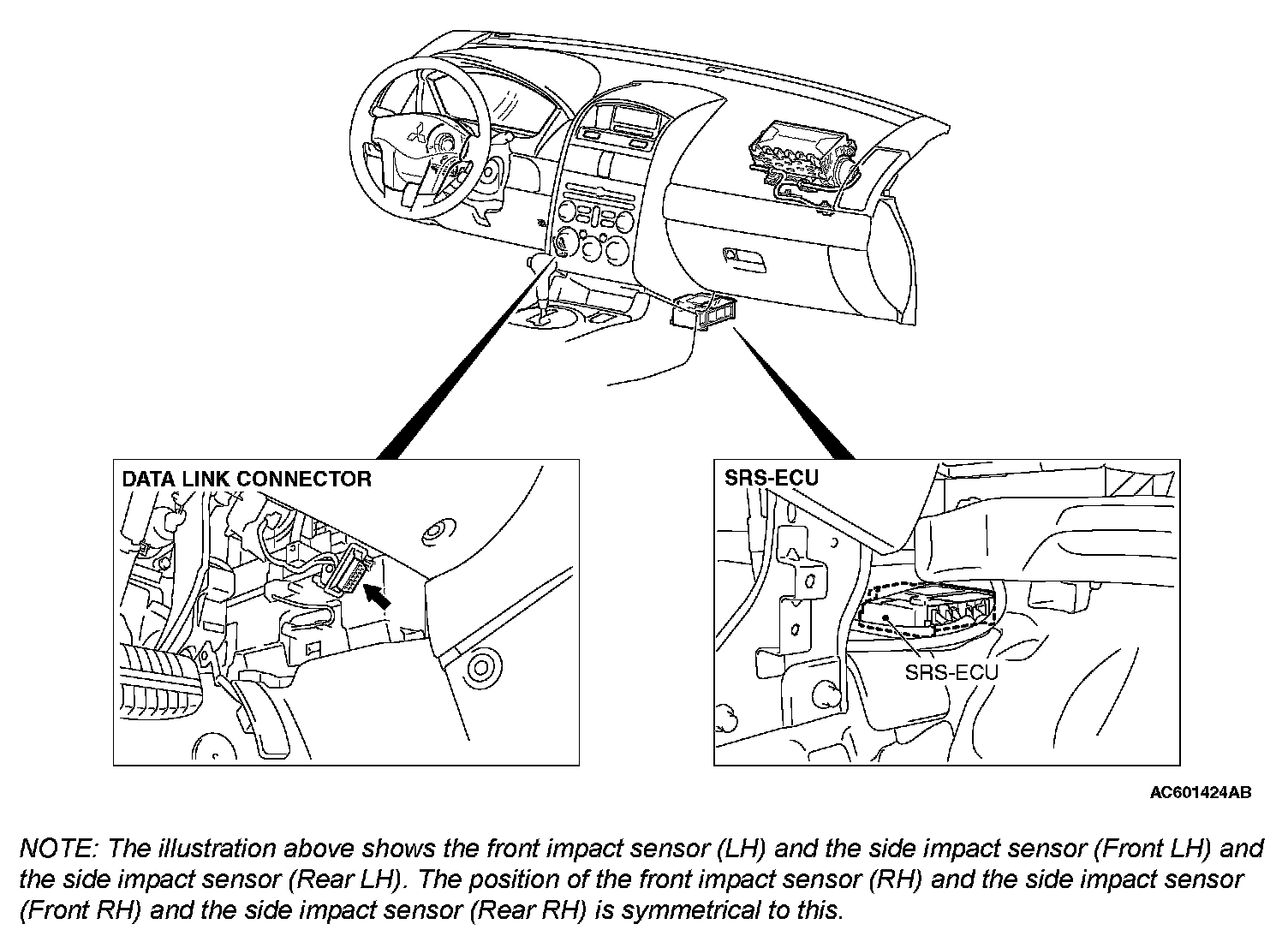 DATA LINK CONNECTOR

SRS-ECU

SRS-ECU

AC601424AB

NOTE: The illustration above shows the front impact sensor (LH) and the side impact sensor (Front LH) and the side impact sensor (Rear LH). The position of the front impact sensor (RH) and the side impact sensor (Front RH) and the side impact sensor (Rear RH) is symmetrical to this.