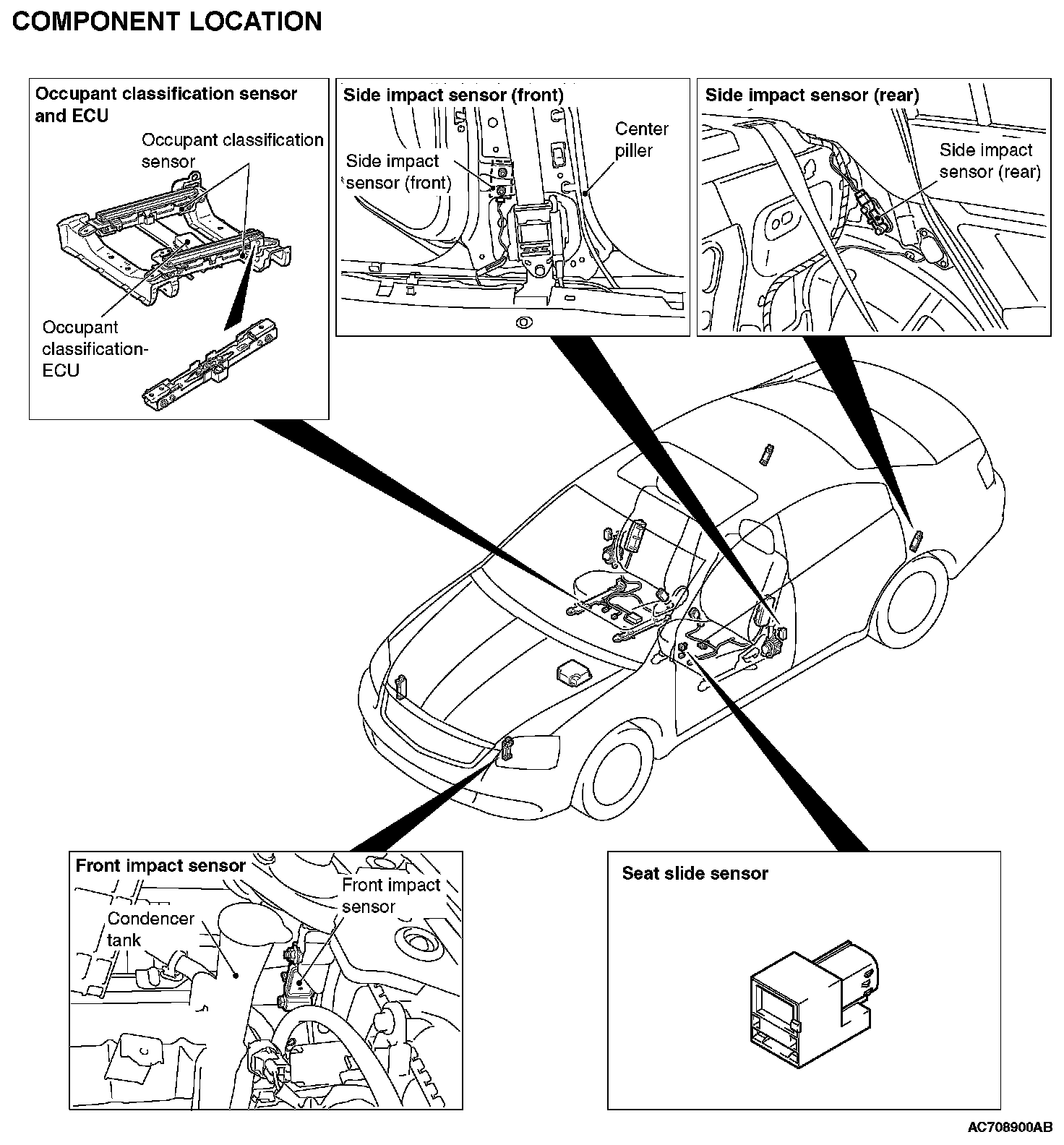 COMPONENT LOCATION

Occupant classification sensor and ECU

Occupant classification sensor

Occupant classification-ECU

Side impact sensor (front)

Side impact sensor (front)

Center piller

Side impact sensor (rear)

Side impact sensor (rear)

Front impact sensor

Condencer tank

Front impact sensor

Seat slide sensor

AC708900AB