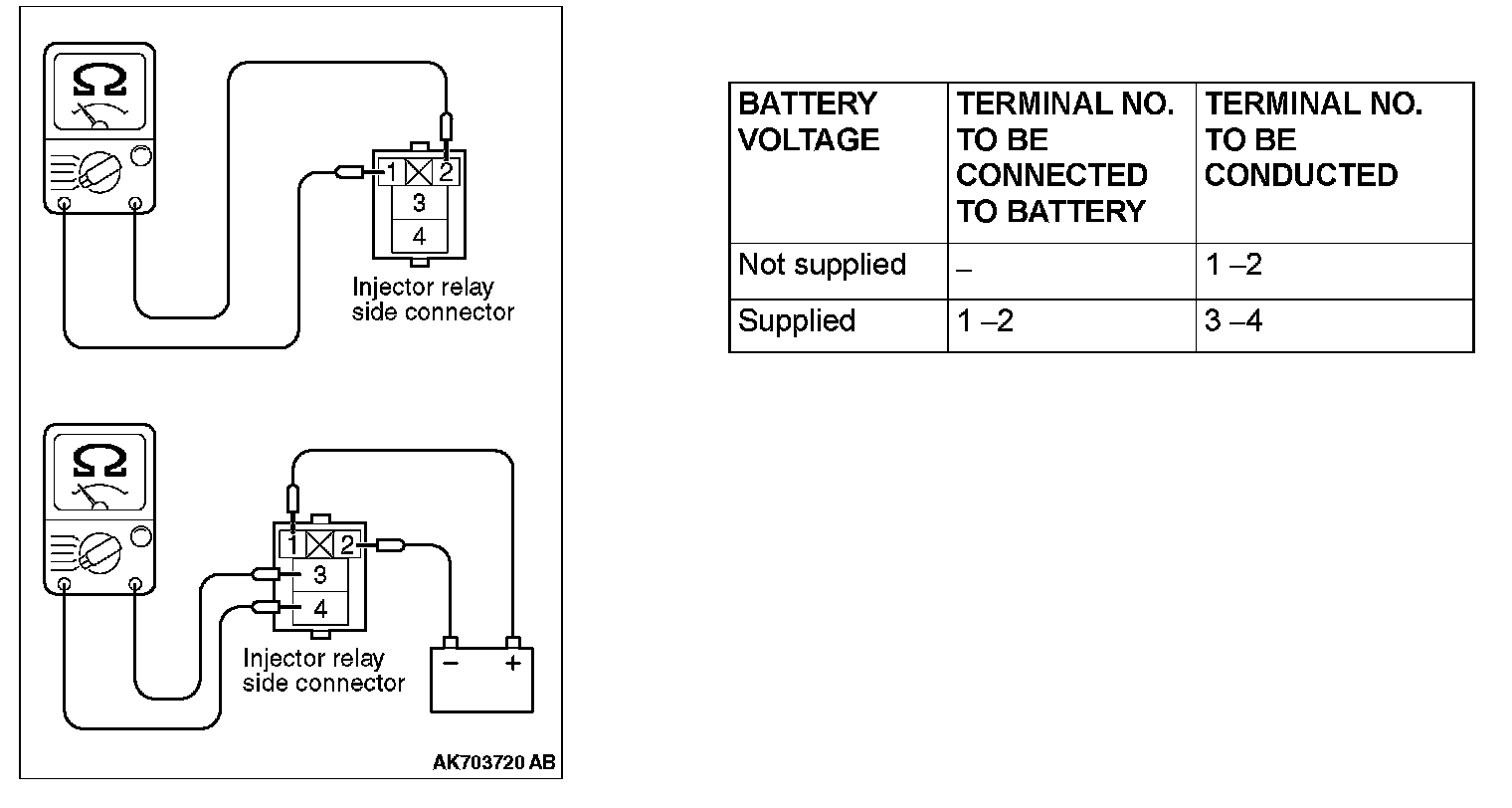 Ω

1 2
3
4

Injector relay side connector

Ω

1 2
3
4

Injector relay side connector

− +

AK703720 AB

| BATTERY VOLTAGE | TERMINAL NO. TO BE CONNECTED TO BATTERY | TERMINAL NO. TO BE CONDUCTED |
|---|---|---|
| Not supplied | – | 1 –2 |
| Supplied | 1 –2 | 3 –4 |