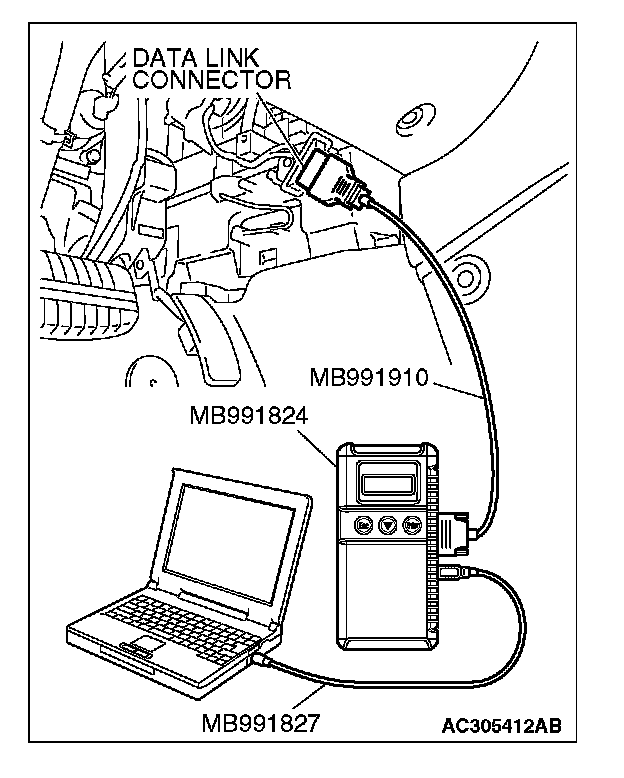 DATA LINK CONNECTOR

MB991910

MB991824

MB991827

AC305412AB