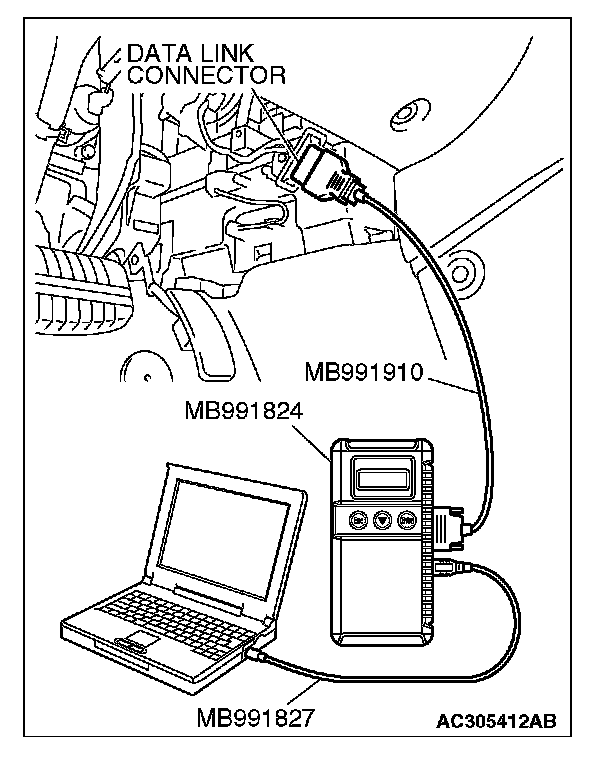 DATA LINK CONNECTOR

MB991910

MB991824

Esc

Enter

MB991827

AC305412AB