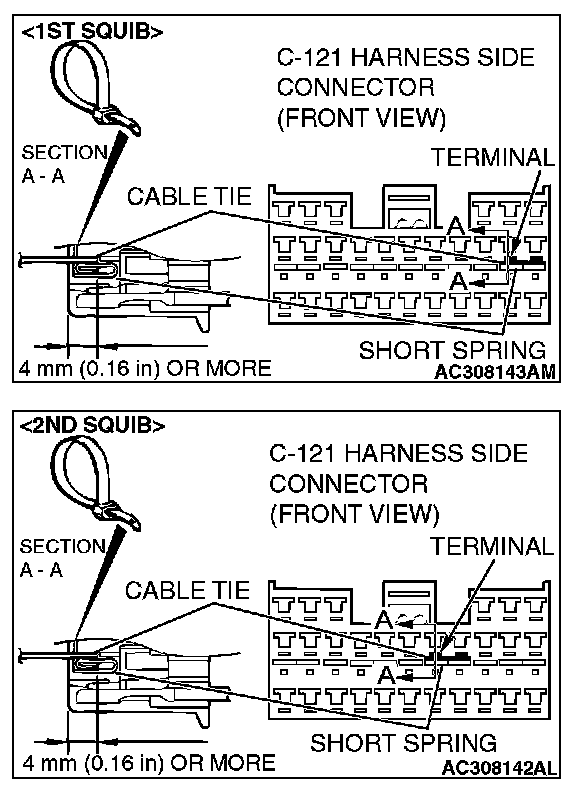 <1ST SQUIB>

C-121 HARNESS SIDE CONNECTOR (FRONT VIEW)

SECTION A - A

TERMINAL

CABLE TIE

A

A

SHORT SPRING

4 mm (0.16 in) OR MORE

AC308143AM

<2ND SQUIB>

C-121 HARNESS SIDE CONNECTOR (FRONT VIEW)

SECTION A - A

TERMINAL

CABLE TIE

A

A

SHORT SPRING

4 mm (0.16 in) OR MORE

AC308142AL