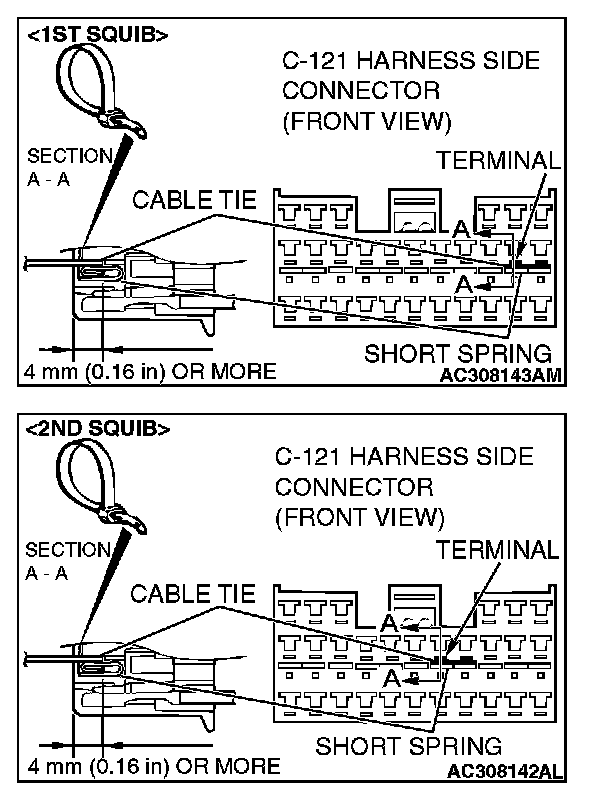 <1ST SQUIB>

C-121 HARNESS SIDE CONNECTOR (FRONT VIEW)

SECTION A - A

TERMINAL

CABLE TIE

A

A

SHORT SPRING

4 mm (0.16 in) OR MORE

AC308143AM

<2ND SQUIB>

C-121 HARNESS SIDE CONNECTOR (FRONT VIEW)

SECTION A - A

TERMINAL

CABLE TIE

A

A

SHORT SPRING

4 mm (0.16 in) OR MORE

AC308142AL