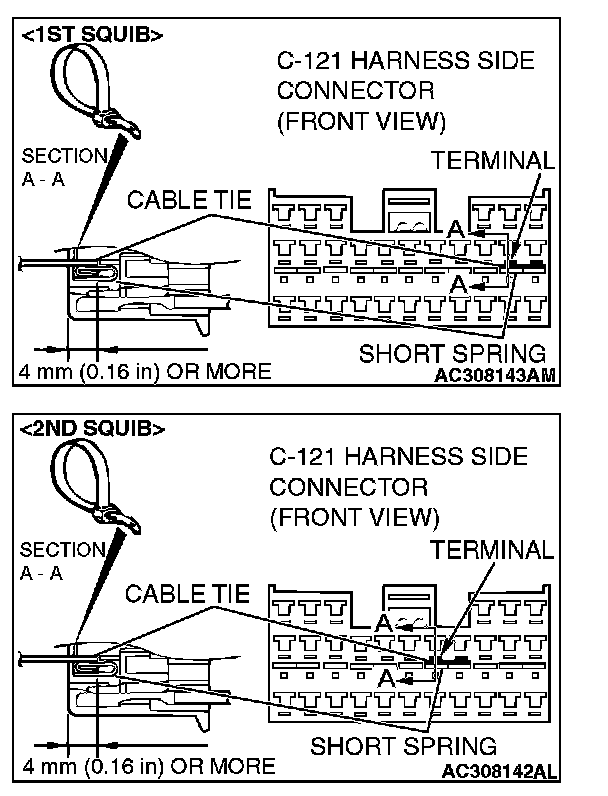 <1ST SQUIB>

C-121 HARNESS SIDE CONNECTOR (FRONT VIEW)

SECTION A - A

TERMINAL

CABLE TIE

A

A

SHORT SPRING

4 mm (0.16 in) OR MORE

AC308143AM

<2ND SQUIB>

C-121 HARNESS SIDE CONNECTOR (FRONT VIEW)

SECTION A - A

TERMINAL

CABLE TIE

A

A

SHORT SPRING

4 mm (0.16 in) OR MORE

AC308142AL