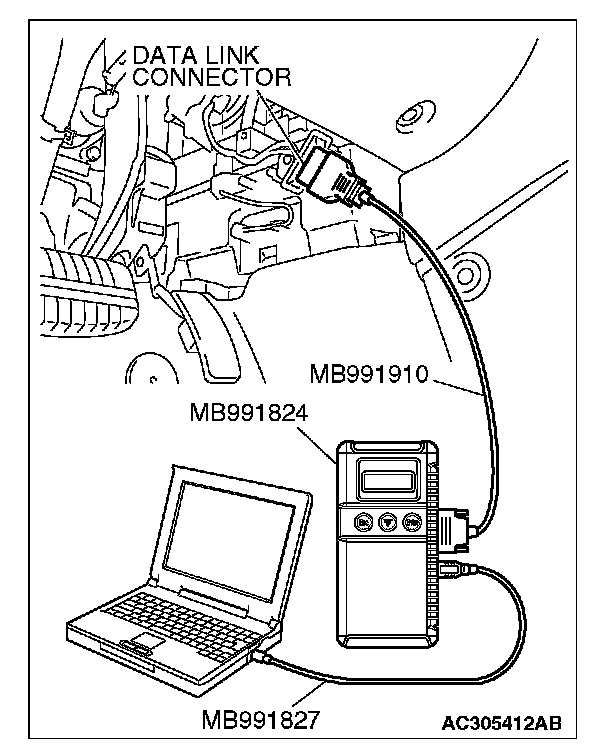 DATA LINK CONNECTOR

MB991910

MB991824

MB991827

AC305412AB