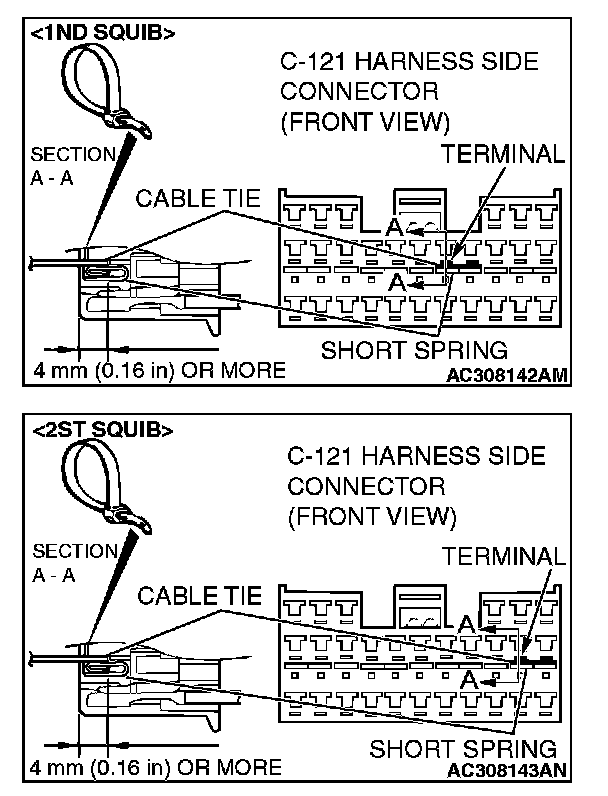 <1ND SQUIB>

C-121 HARNESS SIDE CONNECTOR (FRONT VIEW)

SECTION A - A

TERMINAL

CABLE TIE

A

A

SHORT SPRING

4 mm (0.16 in) OR MORE

AC308142AM

<2ST SQUIB>

C-121 HARNESS SIDE CONNECTOR (FRONT VIEW)

SECTION A - A

TERMINAL

CABLE TIE

A

A

SHORT SPRING

4 mm (0.16 in) OR MORE

AC308143AN